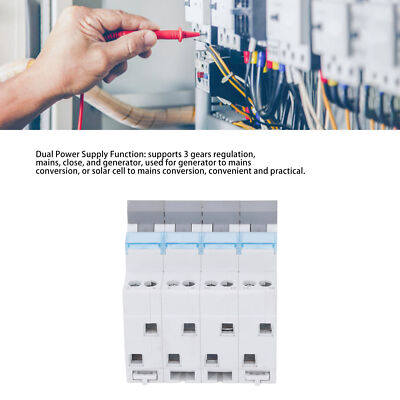 Dual Power Supply Function: supports 3 gears regulation, mains, close, and generator, used for generator to mains conversion, or solar cell to mains conversion, convenient and practical.