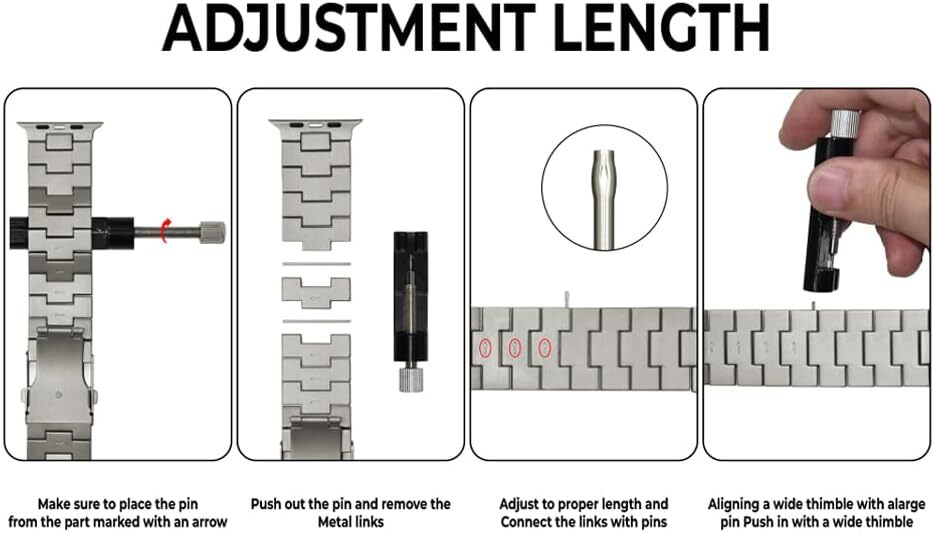 ADJUSTMENT LENGTH

Make sure to place the pin from the part marked with an arrow

Push out the pin and remove the Metal links

Adjust to proper length and Connect the links with pins

Aligning a wide thimble with alarge pin Push in with a wide thimble