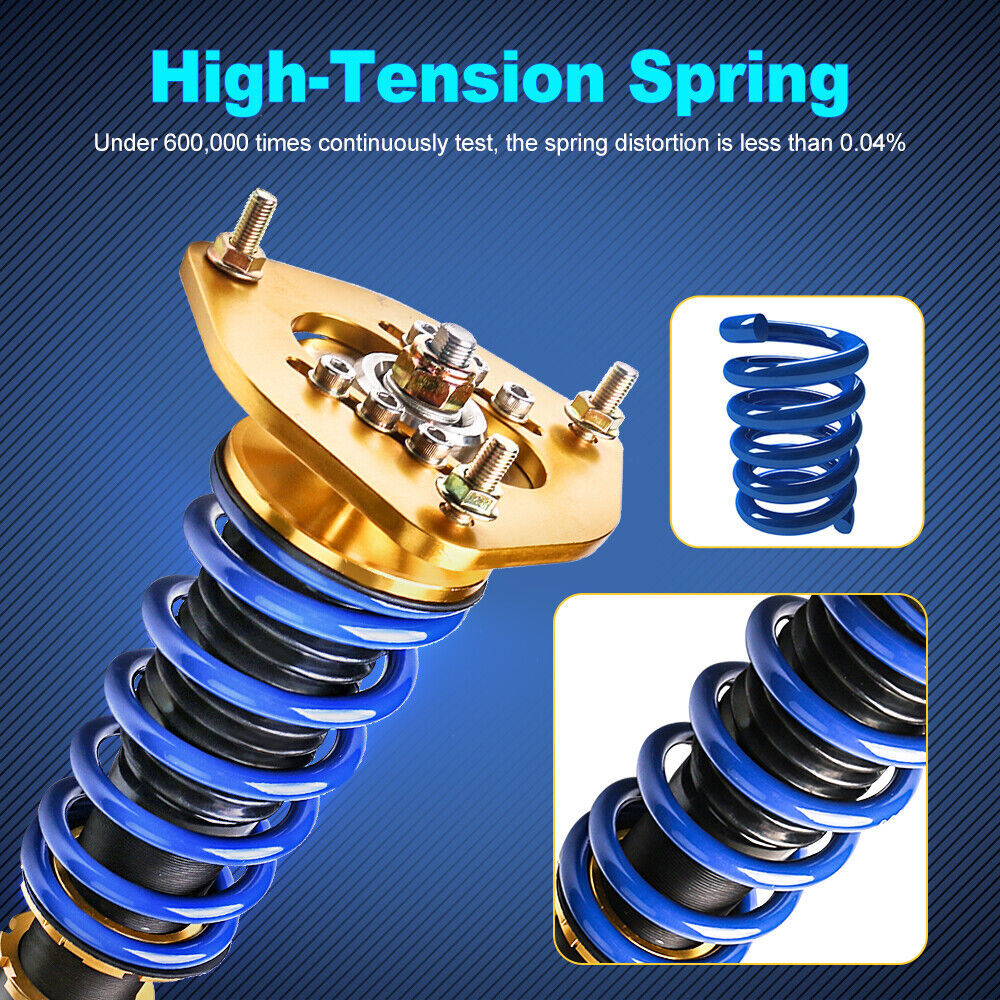 High-Tension Spring

Under 600,000 times continuously test, the spring distortion is less than 0.04%