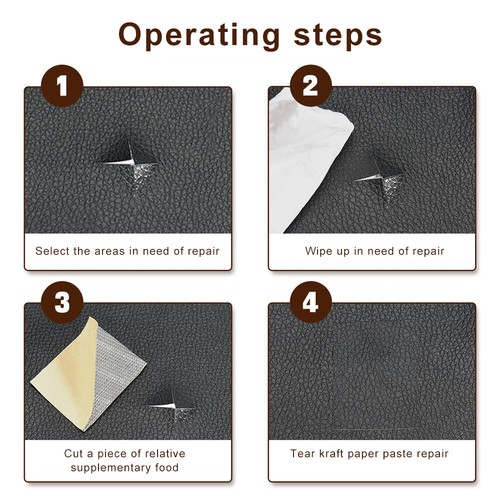 Operating steps

1

Select the areas in need of repair

2

Wipe up in need of repair

3

Cut a piece of relative supplementary food

4

Tear kraft paper paste repair