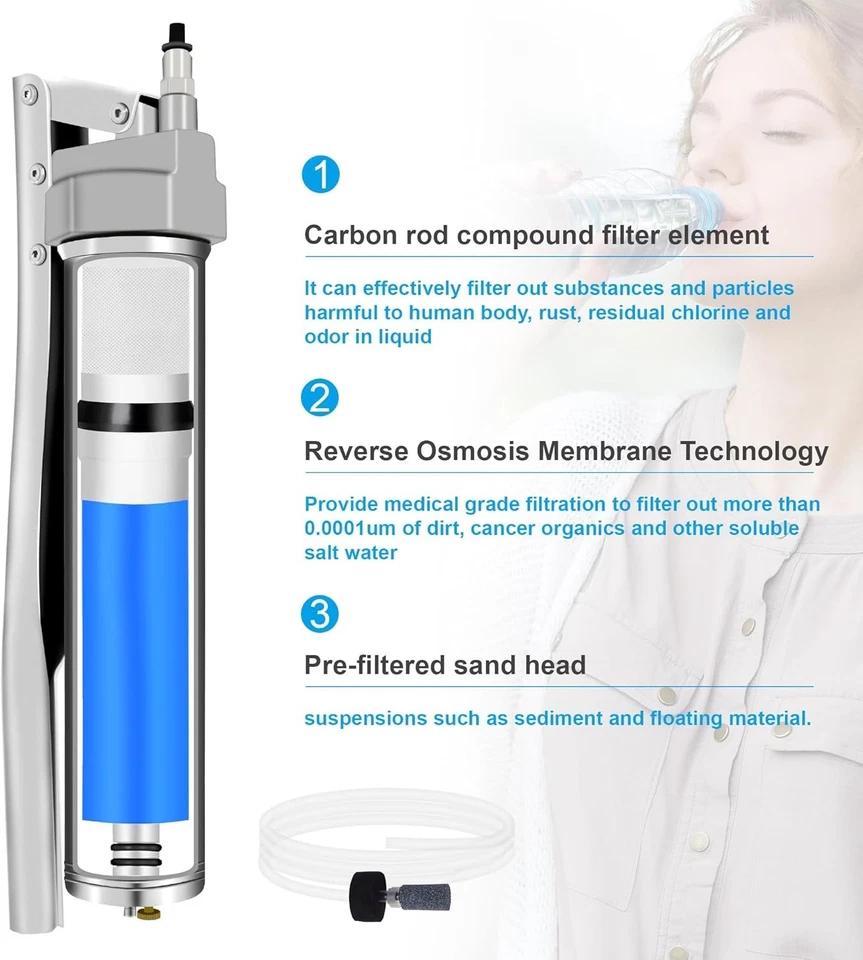 1

Carbon rod compound filter element

It can effectively filter out substances and particles harmful to human body, rust, residual chlorine and odor in liquid

2

Reverse Osmosis Membrane Technology

Provide medical grade filtration to filter out more than 0.0001um of dirt, cancer organics and other soluble salt water

3

Pre-filtered sand head

suspensions such as sediment and floating material.