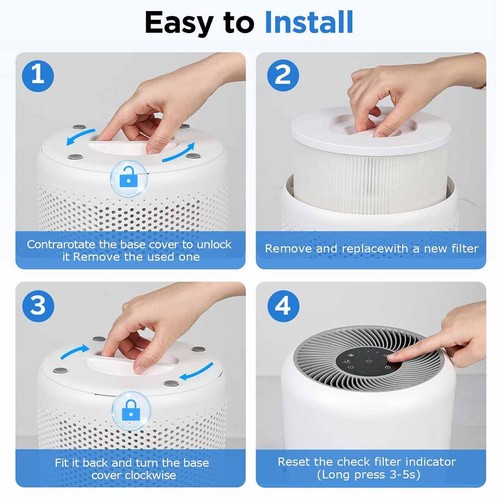 Easy to Install

1

Contrarotate the base cover to unlock it Remove the used one

2

Remove and replacewith a new filter

3

Fit it back and turn the base cover clockwise

4

Reset the check filter indicator (Long press 3-5s)