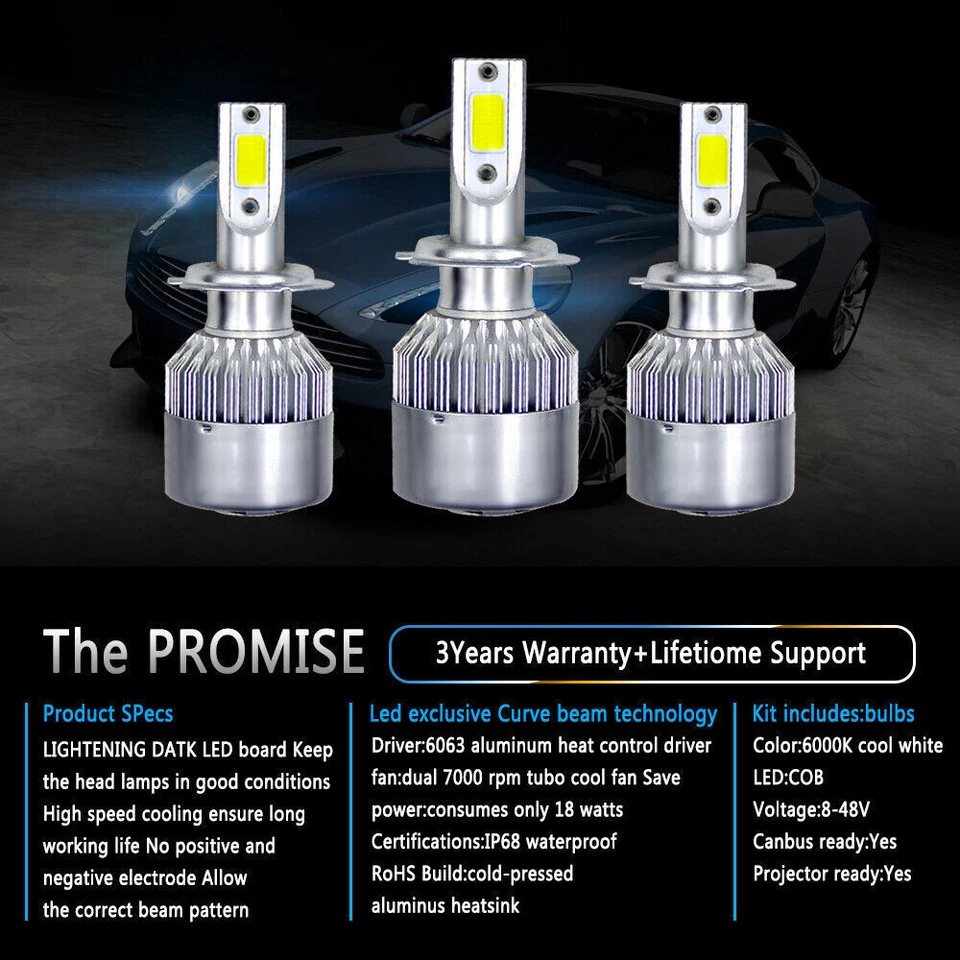 The PROMISE

3Years Warranty+Lifetiome Support

Product SPecs

LIGHTENING DATK LED board Keep the head lamps in good conditions High speed cooling ensure long working life No positive and negative electrode Allow the correct beam pattern

Led exclusive Curve beam technology

Driver:6063 aluminum heat control driver fan:dual 7000 rpm tubo cool fan Save power:consumes only 18 watts Certifications:IP68 waterproof RoHS Build:cold-pressed aluminus heatsink

Kit includes:bulbs

Color:6000K cool white
LED:COB
Voltage:8-48V
Canbus ready:Yes
Projector ready:Yes