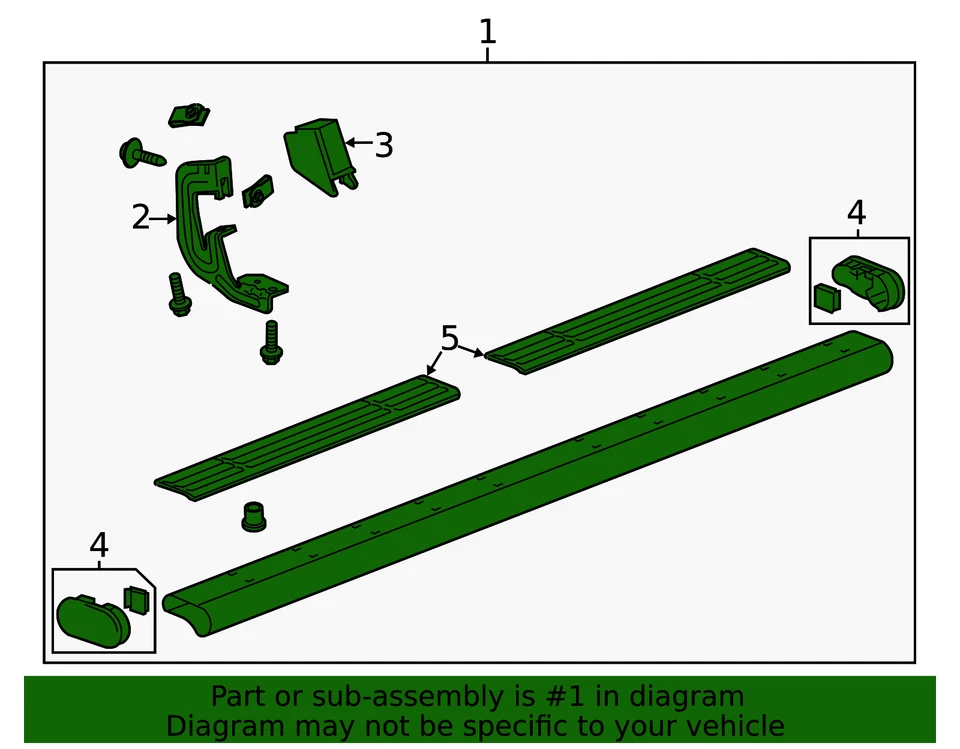 1
3
2
4
5
4

Part or sub-assembly is #1 in diagram
Diagram may not be specific to your vehicle