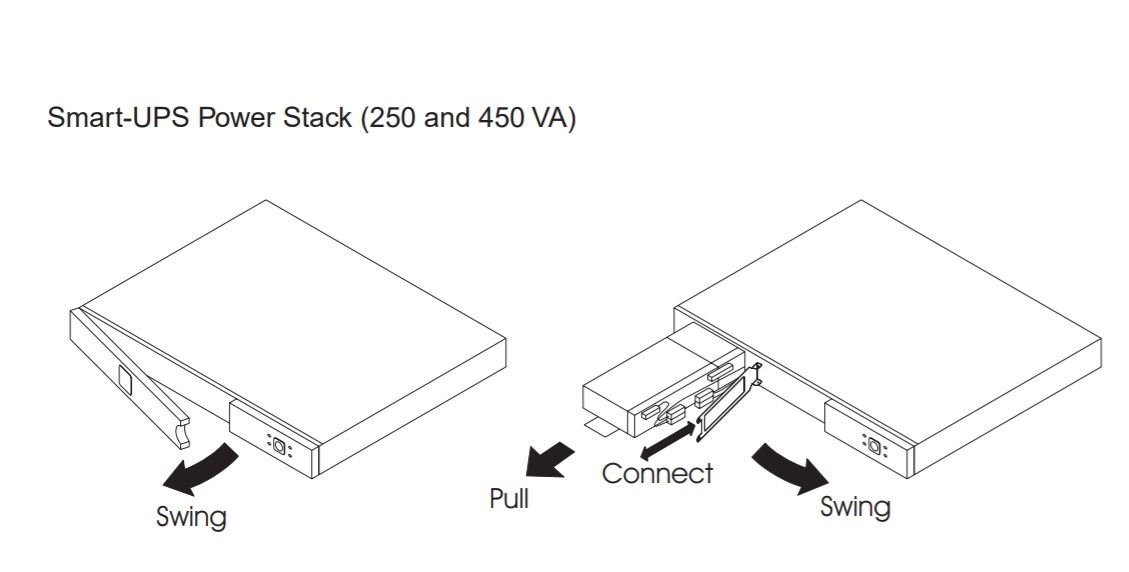 Smart-UPS Power Stack (250 and 450 VA)

Swing

Pull

Connect

Swing