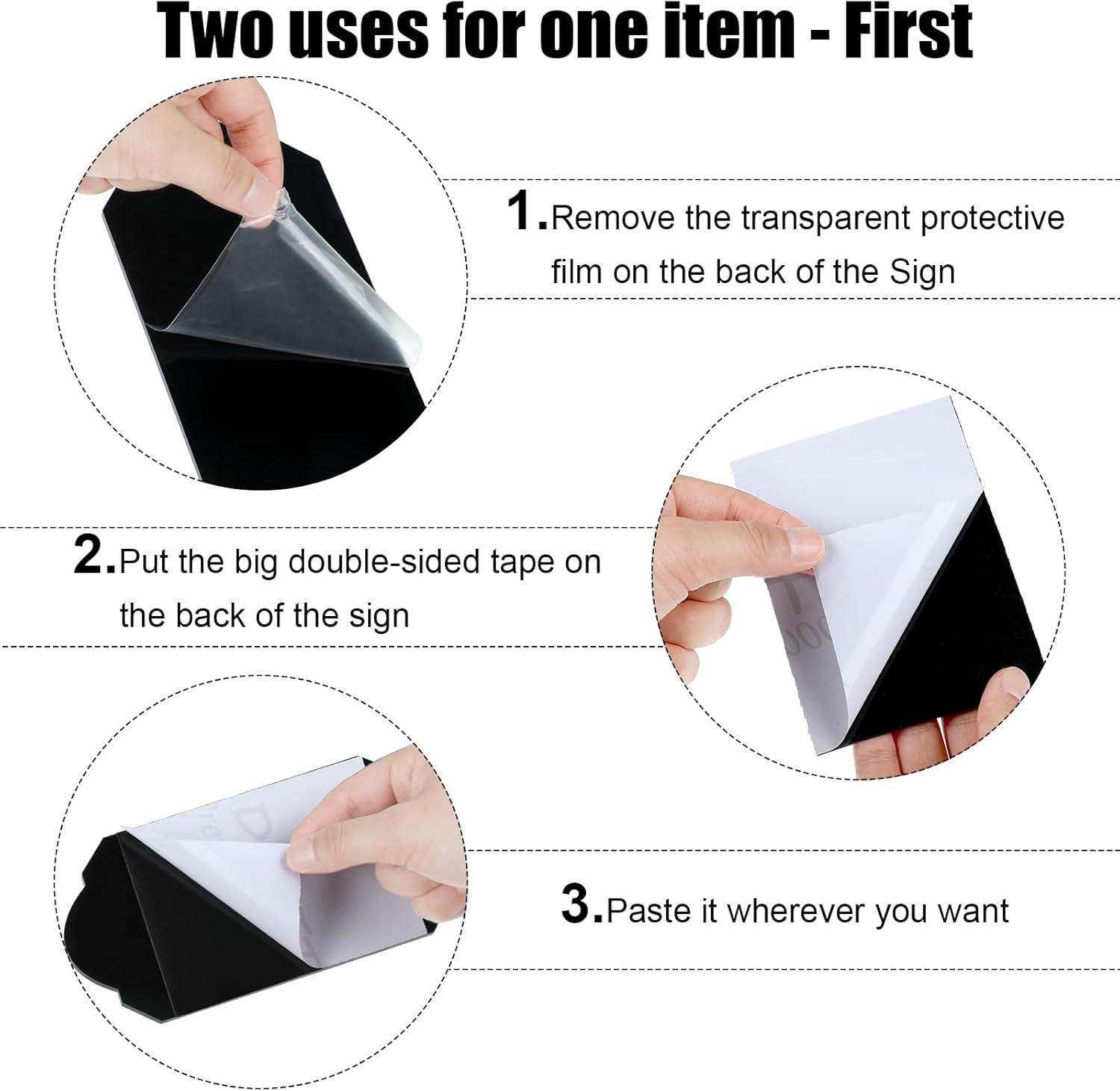 Two uses for one item - First

1.Remove the transparent protective film on the back of the Sign

2.Put the big double-sided tape on the back of the sign

3.Paste it wherever you want