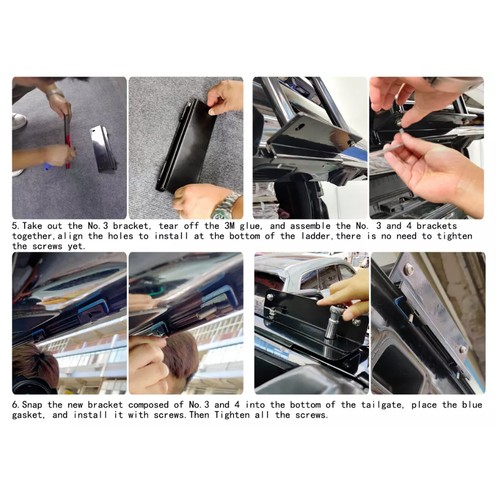 5.Take out the No.3 bracket, tear off the 3M glue, and assemble the No. 3 and 4 brackets together,align the holes to install at the bottom of the ladder,there is no need to tighten the screws yet.

6.Snap the new bracket composed of No.3 and 4 into the bottom of the tailgate, place the blue gasket, and install it with screws.Then Tighten all the screws.