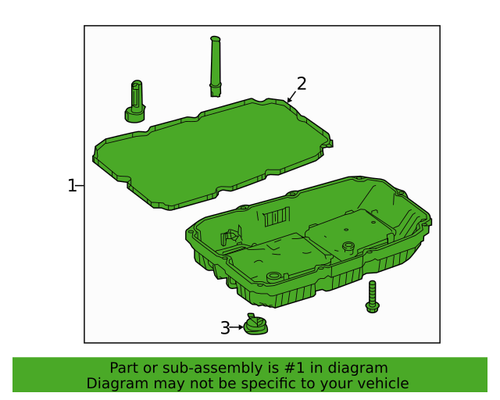 2

1

3

Part or sub-assembly is #1 in diagram
Diagram may not be specific to your vehicle