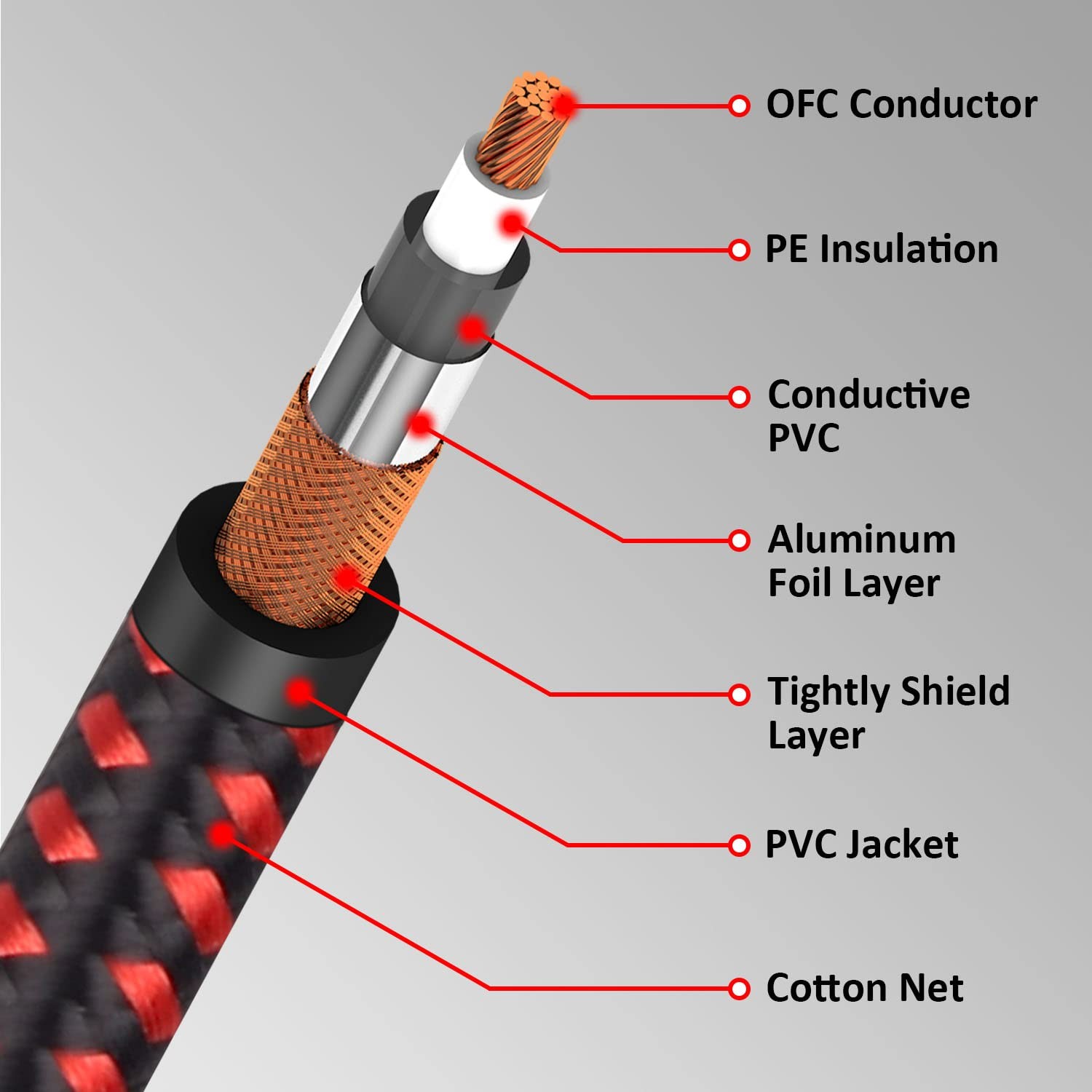 OFC Conductor

PE Insulation

Conductive PVC

Aluminum Foil Layer

Tightly Shield Layer

PVC Jacket

Cotton Net