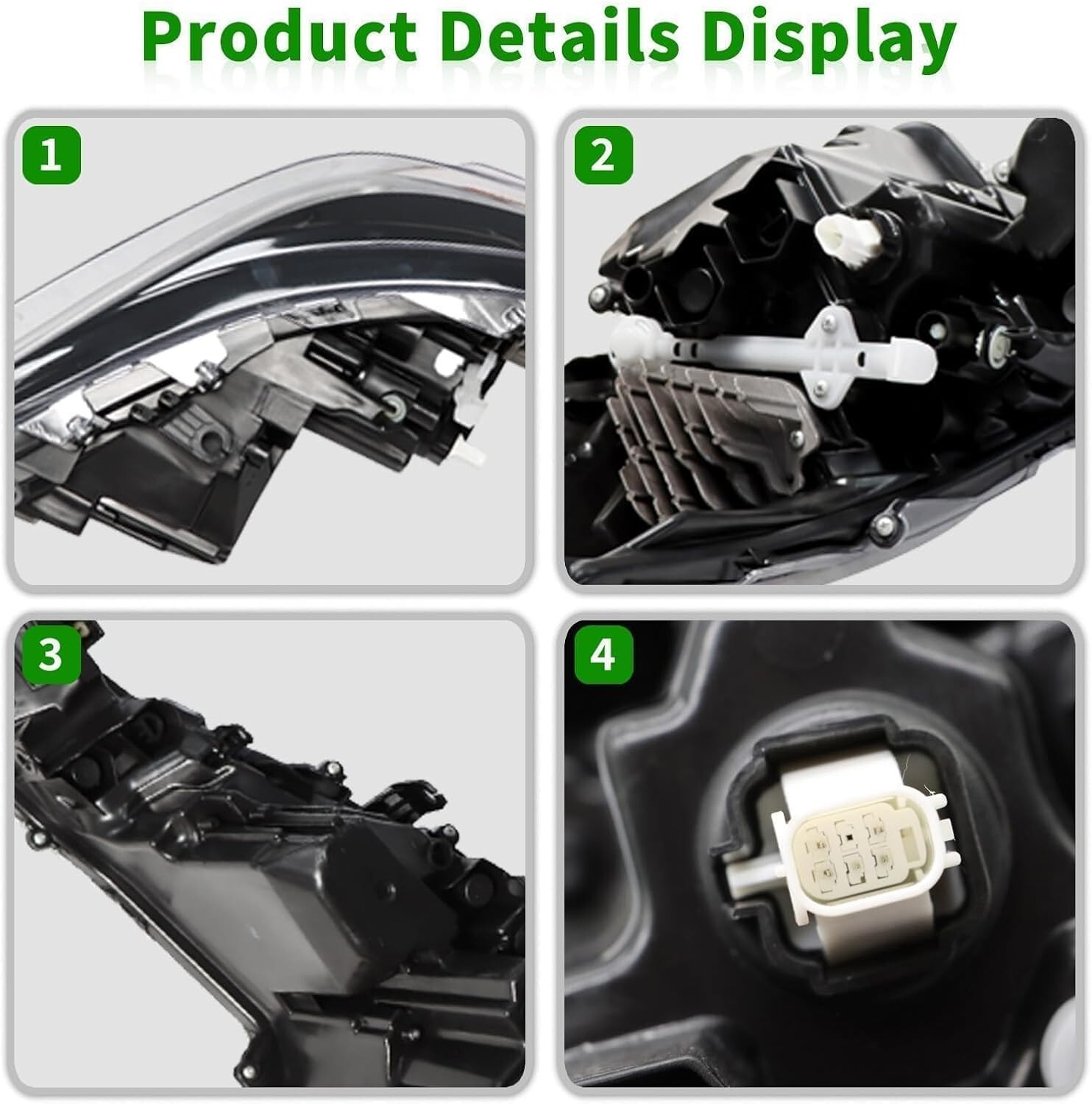 Product Details Display

1

2

3

4