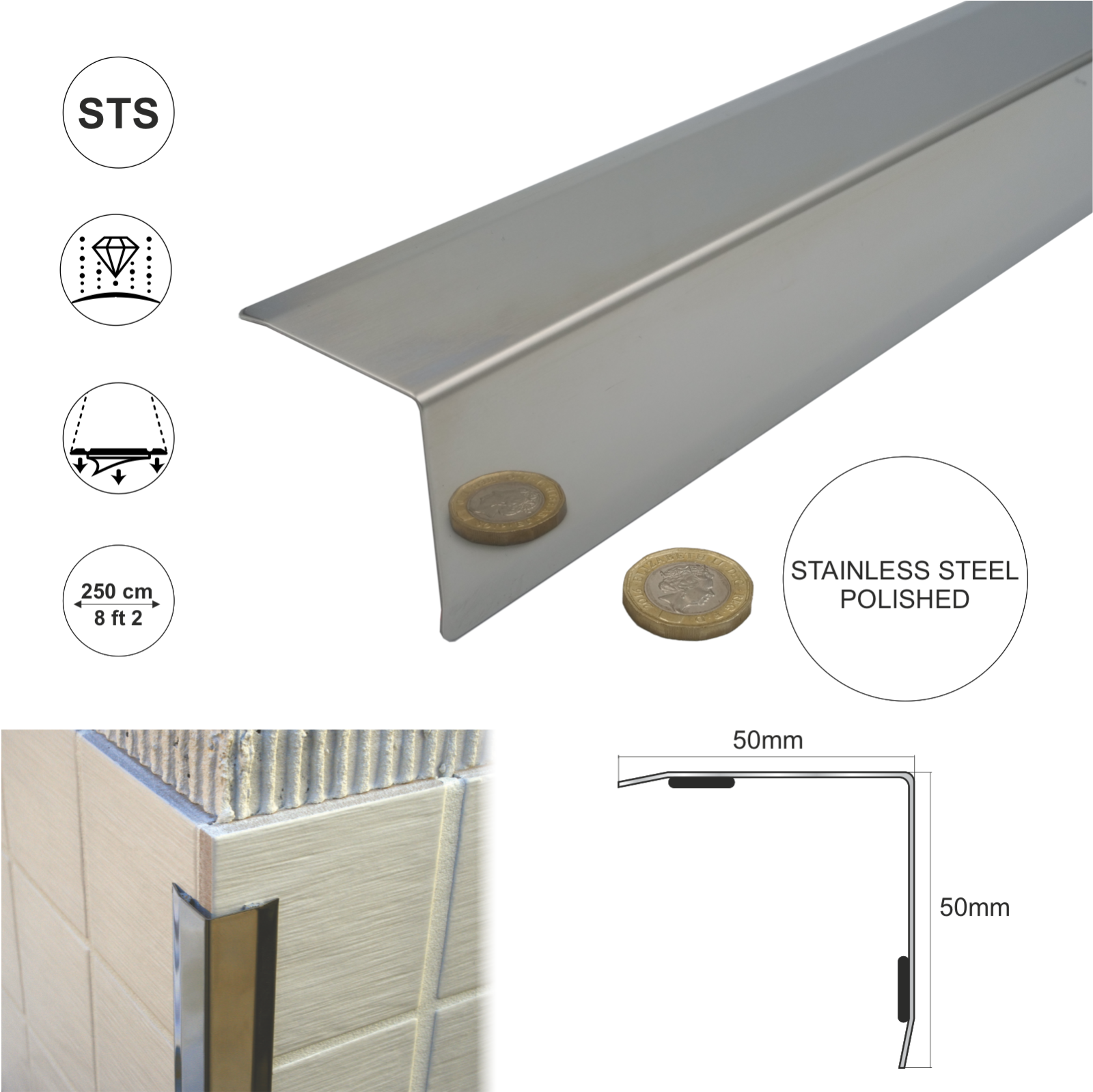 STS

250 cm
8 ft 2

STAINLESS STEEL POLISHED

50mm

50mm