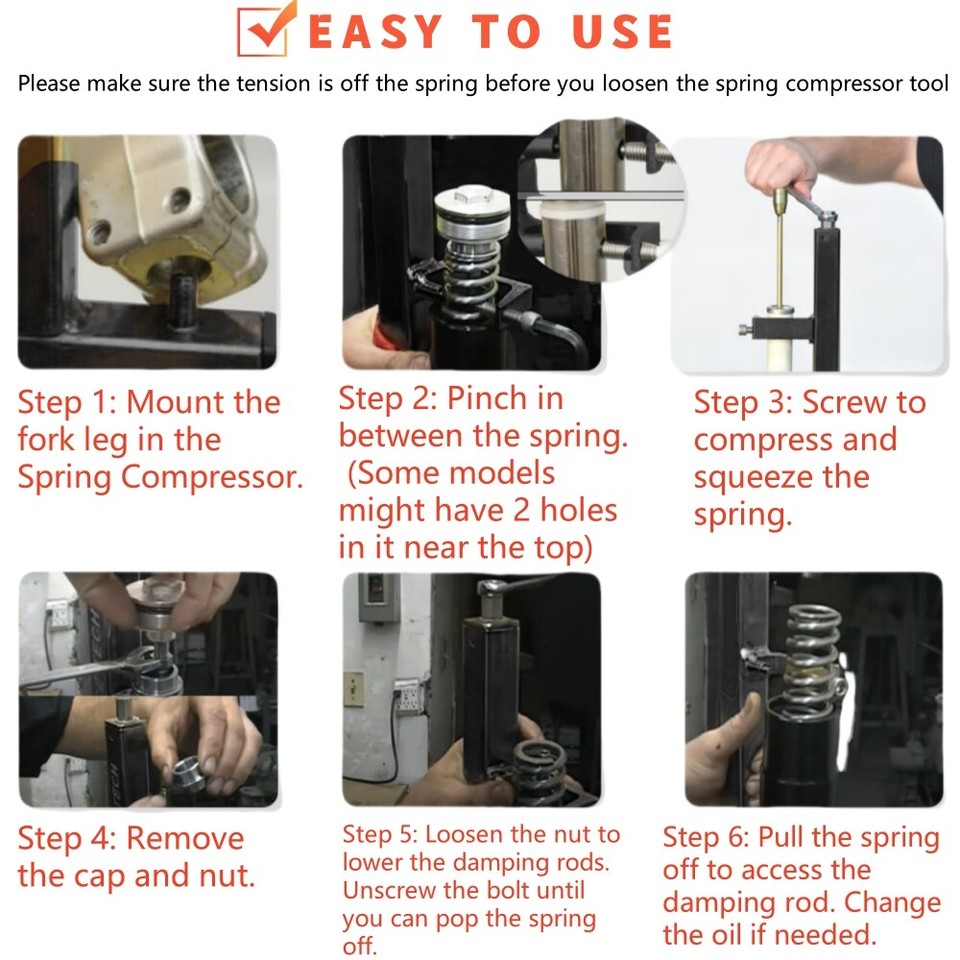 EASY TO USE

Please make sure the tension is off the spring before you loosen the spring compressor tool

Step 1: Mount the fork leg in the Spring Compressor.

Step 2: Pinch in between the spring. (Some models might have 2 holes in it near the top)

Step 3: Screw to compress and squeeze the spring.

Step 4: Remove the cap and nut.

Step 5: Loosen the nut to lower the damping rods. Unscrew the bolt until you can pop the spring off.

Step 6: Pull the spring off to access the damping rod. Change the oil if needed.