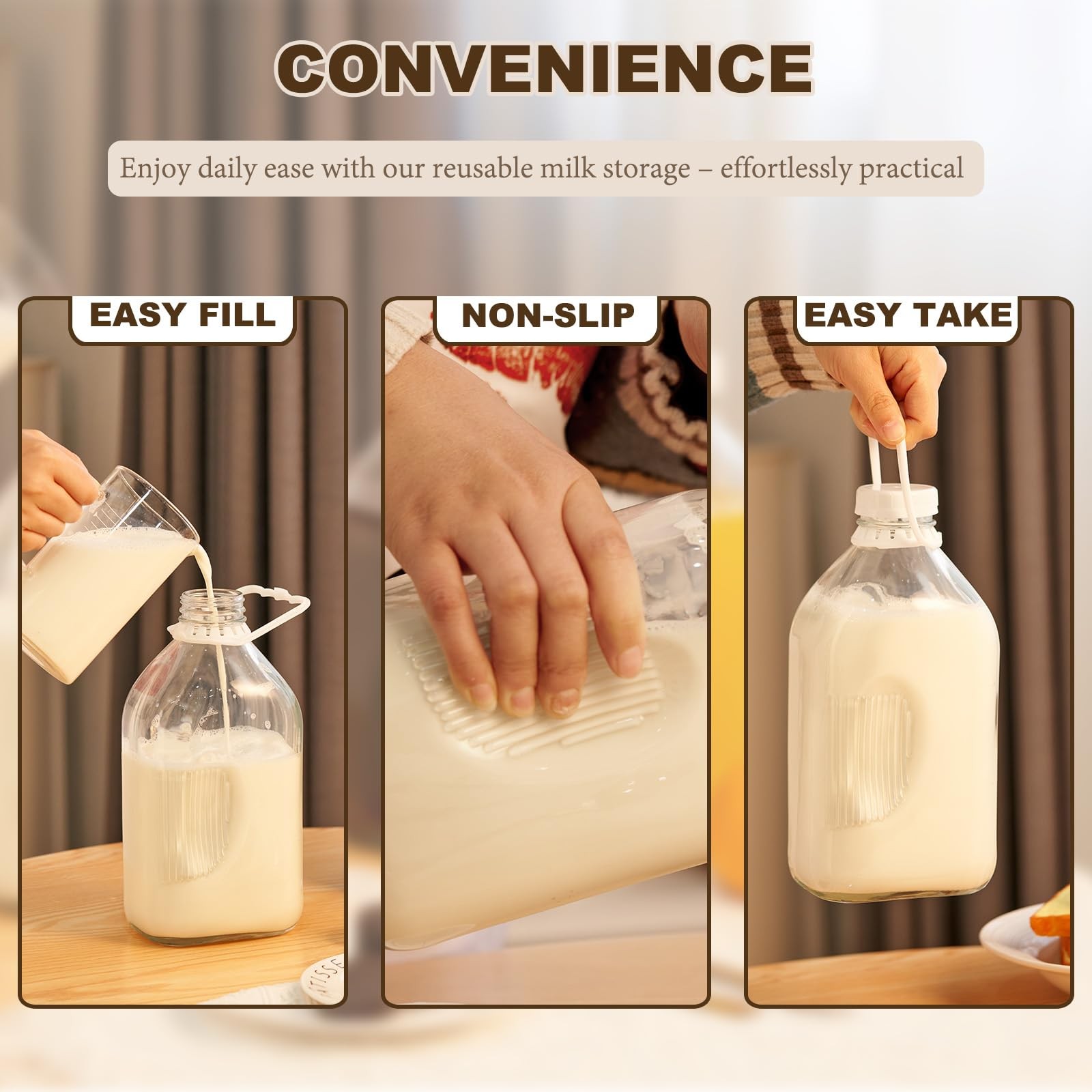 CONVENIENCE

Enjoy daily ease with our reusable milk storage – effortlessly practical

EASY FILL

NON-SLIP

EASY TAKE