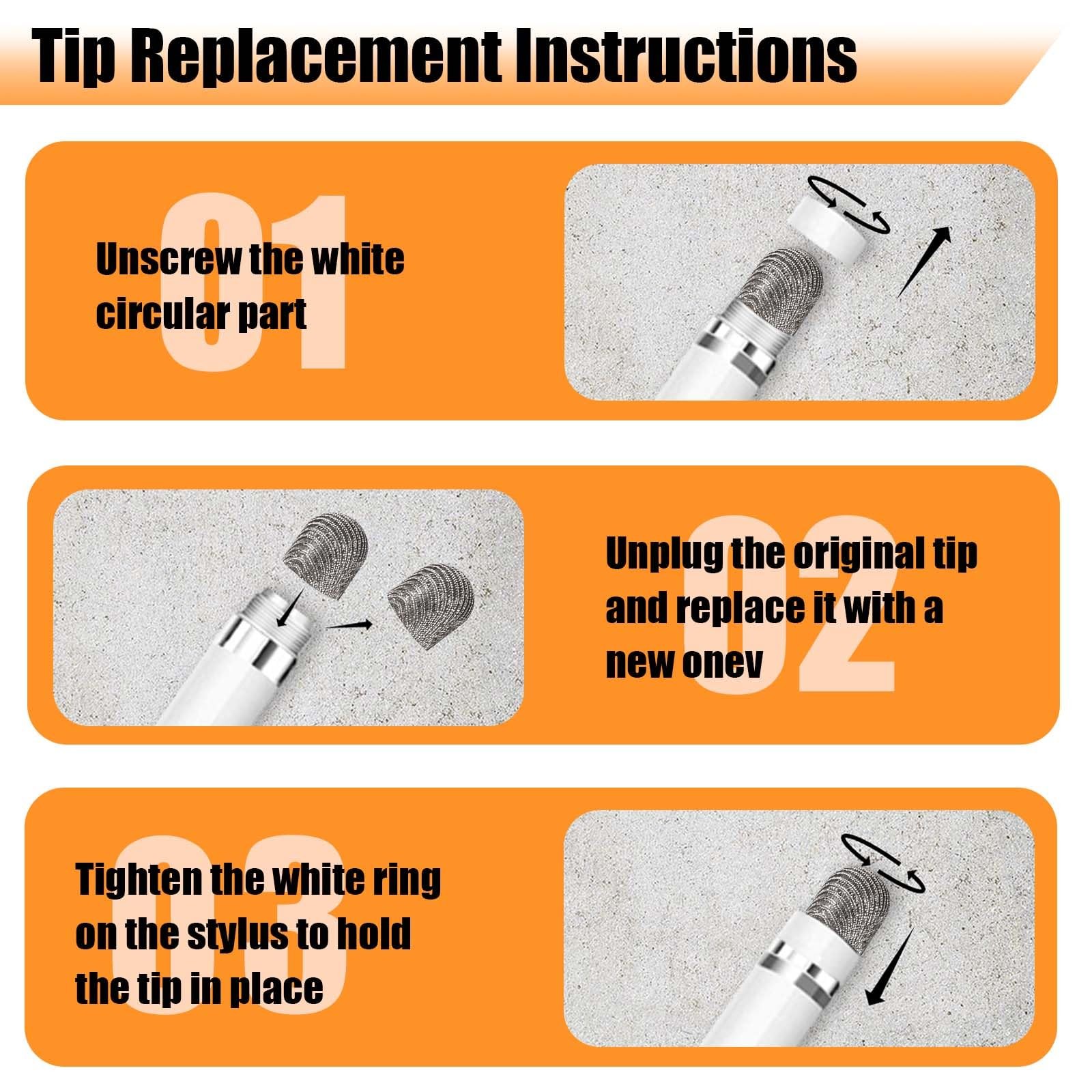 Tip Replacement Instructions

01
Unscrew the white circular part

02
Unplug the original tip and replace it with a new onev

03
Tighten the white ring on the stylus to hold the tip in place