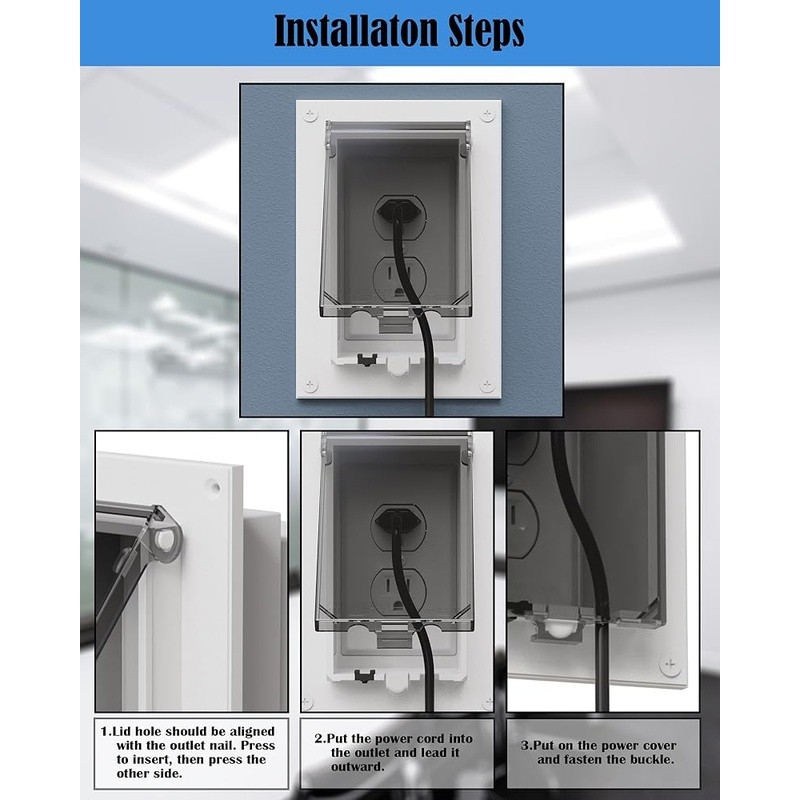 Installaton Steps

1.Lid hole should be aligned with the outlet nail. Press to insert, then press the other side.

2.Put the power cord into the outlet and lead it outward.

3.Put on the power cover and fasten the buckle.