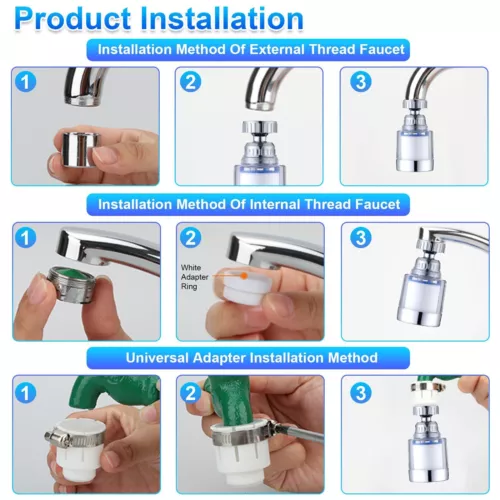 Product Installation

Installation Method Of External Thread Faucet

1

2

3

Installation Method Of Internal Thread Faucet

1

2

White Adapter Ring

3

Universal Adapter Installation Method

1

2

3