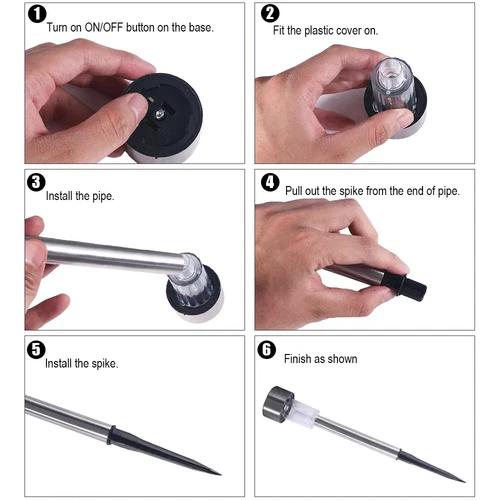 1 Turn on ON/OFF button on the base.

2 Fit the plastic cover on.

3 Install the pipe.

4 Pull out the spike from the end of pipe.

5 Install the spike.

6 Finish as shown