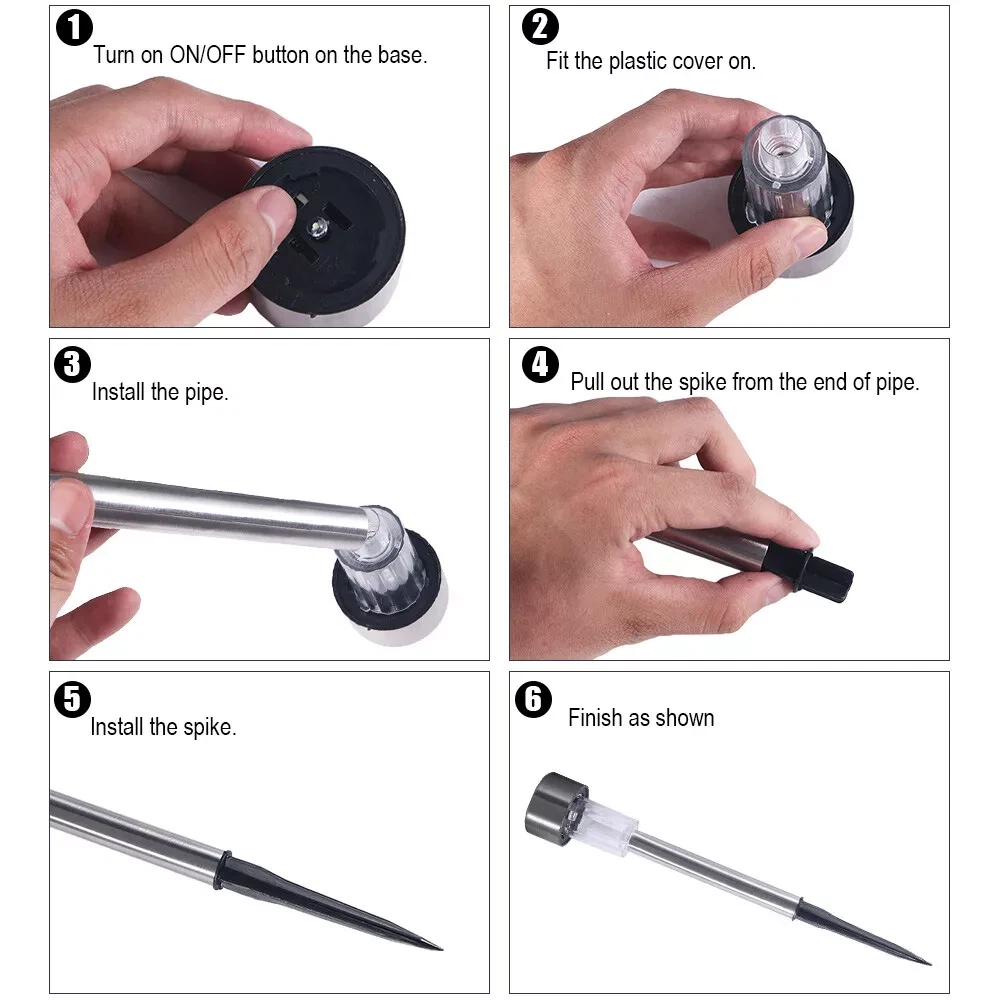 1
Turn on ON/OFF button on the base.

2
Fit the plastic cover on.

3
Install the pipe.

4
Pull out the spike from the end of pipe.

5
Install the spike.

6
Finish as shown