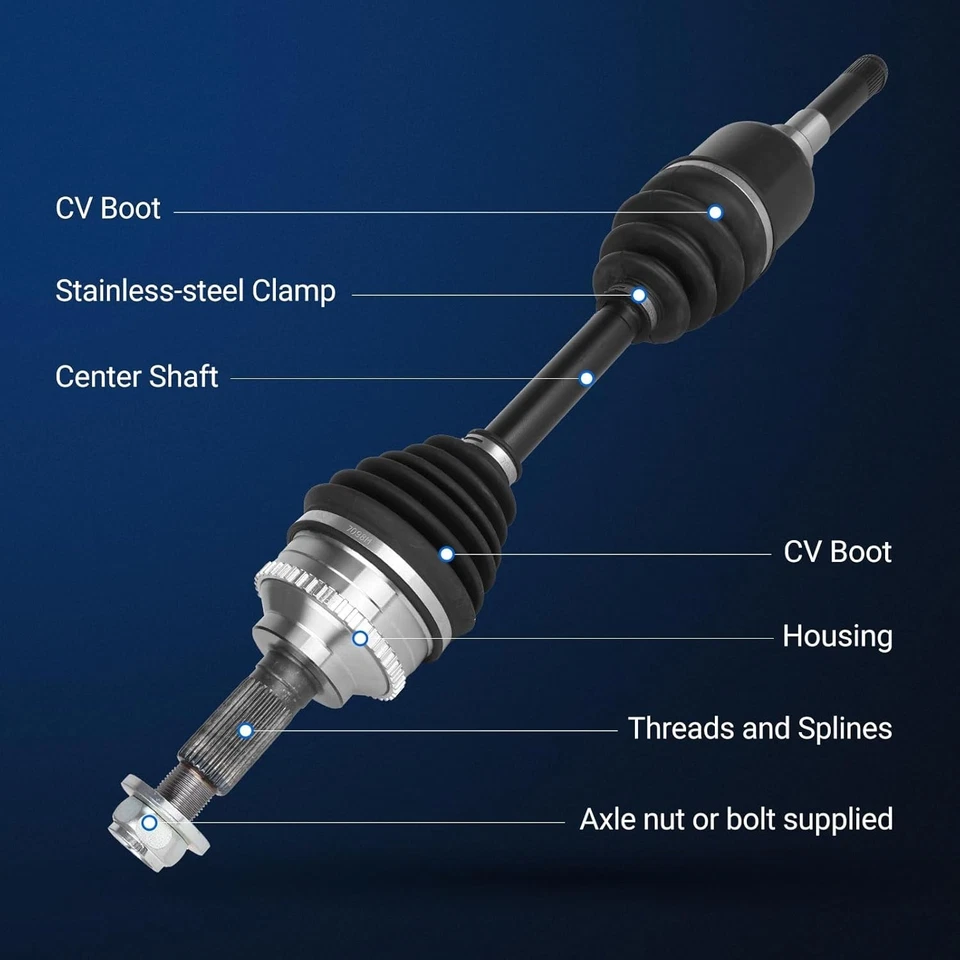 CV Boot

Stainless-steel Clamp

Center Shaft

CV Boot

Housing

Threads and Splines

Axle nut or bolt supplied