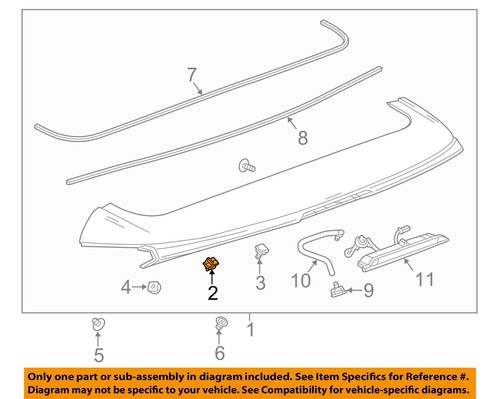 7
8
4
2
3
10
9
11
1
5
6

Only one part or sub-assembly in diagram included. See Item Specifics for Reference #. Diagram may not be specific to your vehicle. See Compatibility for vehicle-specific diagrams.