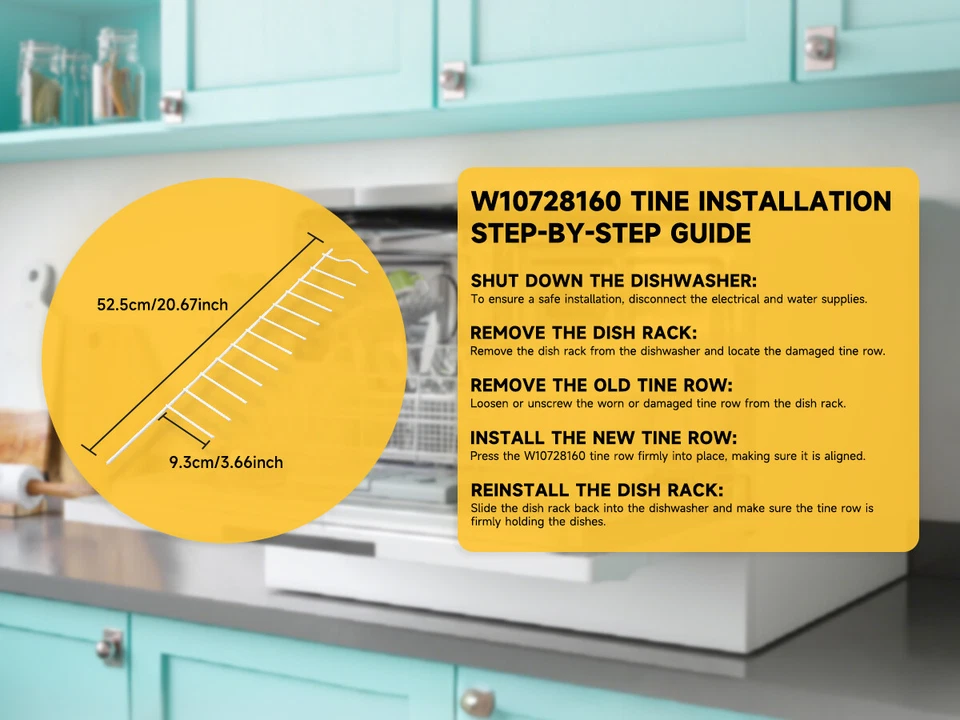 52.5cm/20.67inch

9.3cm/3.66inch

W10728160 TINE INSTALLATION STEP-BY-STEP GUIDE

SHUT DOWN THE DISHWASHER:
To ensure a safe installation, disconnect the electrical and water supplies.

REMOVE THE DISH RACK:
Remove the dish rack from the dishwasher and locate the damaged tine row.

REMOVE THE OLD TINE ROW:
Loosen or unscrew the worn or damaged tine row from the dish rack.

INSTALL THE NEW TINE ROW:
Press the W10728160 tine row firmly into place, making sure it is aligned.

REINSTALL THE DISH RACK:
Slide the dish rack back into the dishwasher and make sure the tine row is firmly holding the dishes.