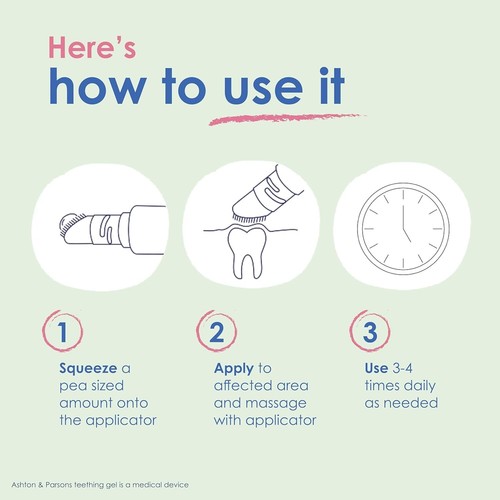 Here's
how to use it

1

Squeeze a pea sized amount onto the applicator

2

Apply to affected area and massage with applicator

3

Use 3-4 times daily as needed

Ashton & Parsons teething gel is a medical device