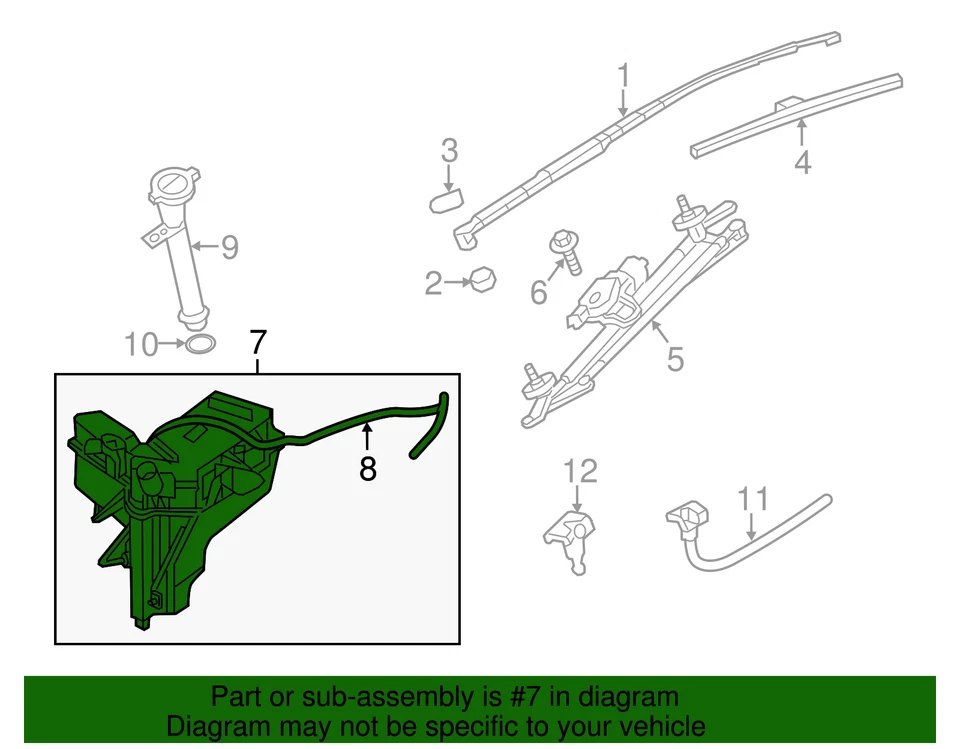 1
3
4
9
2
6
5
10
7
8
12
11
Part or sub-assembly is #7 in diagram
Diagram may not be specific to your vehicle