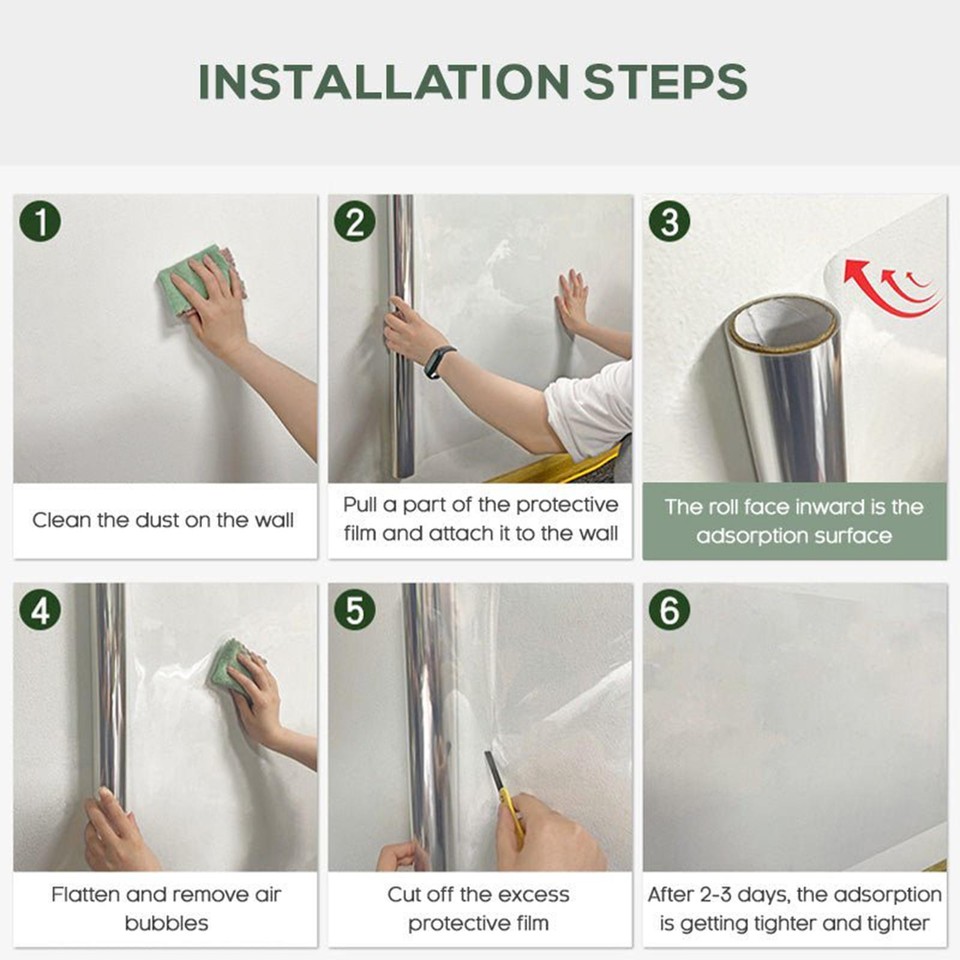 INSTALLATION STEPS

1

Clean the dust on the wall

2

Pull a part of the protective film and attach it to the wall

3

The roll face inward is the adsorption surface

4

Flatten and remove air bubbles

5

Cut off the excess protective film

6

After 2-3 days, the adsorption is getting tighter and tighter