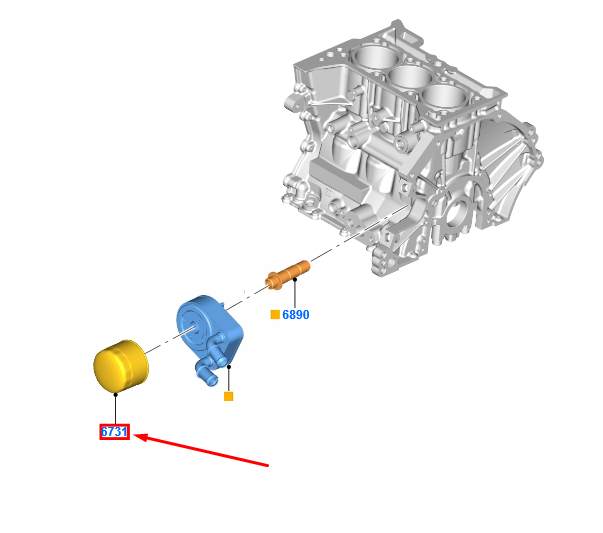 6890

6731