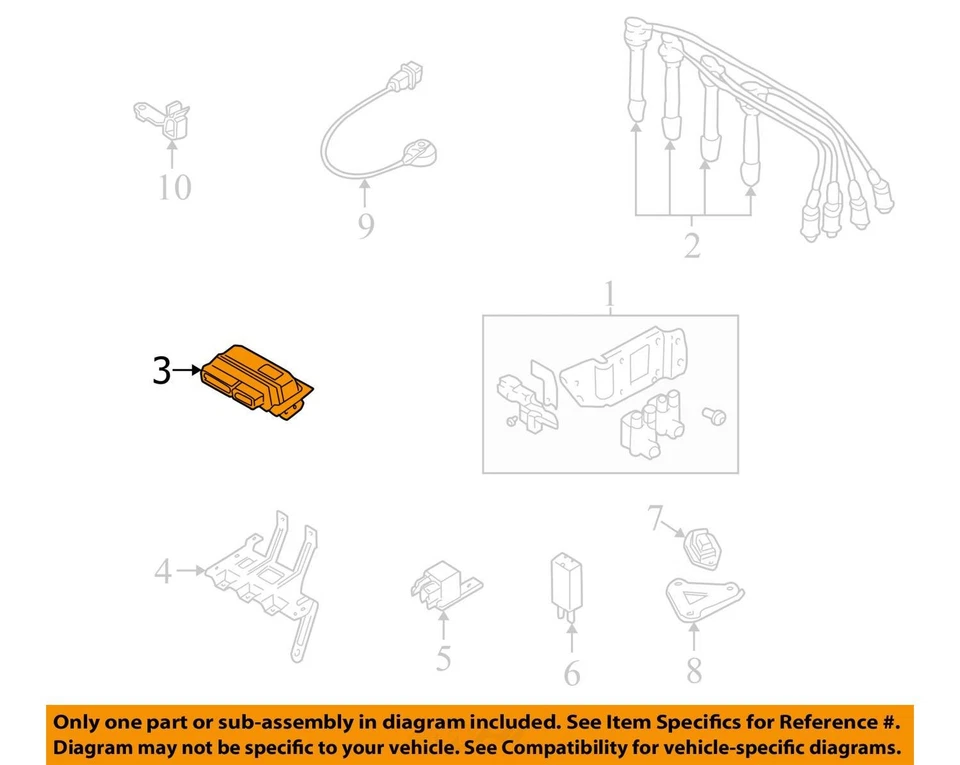 10

9

2

1

3

4

5

6

7

8

Only one part or sub-assembly in diagram included. See Item Specifics for Reference #. Diagram may not be specific to your vehicle. See Compatibility for vehicle-specific diagrams.