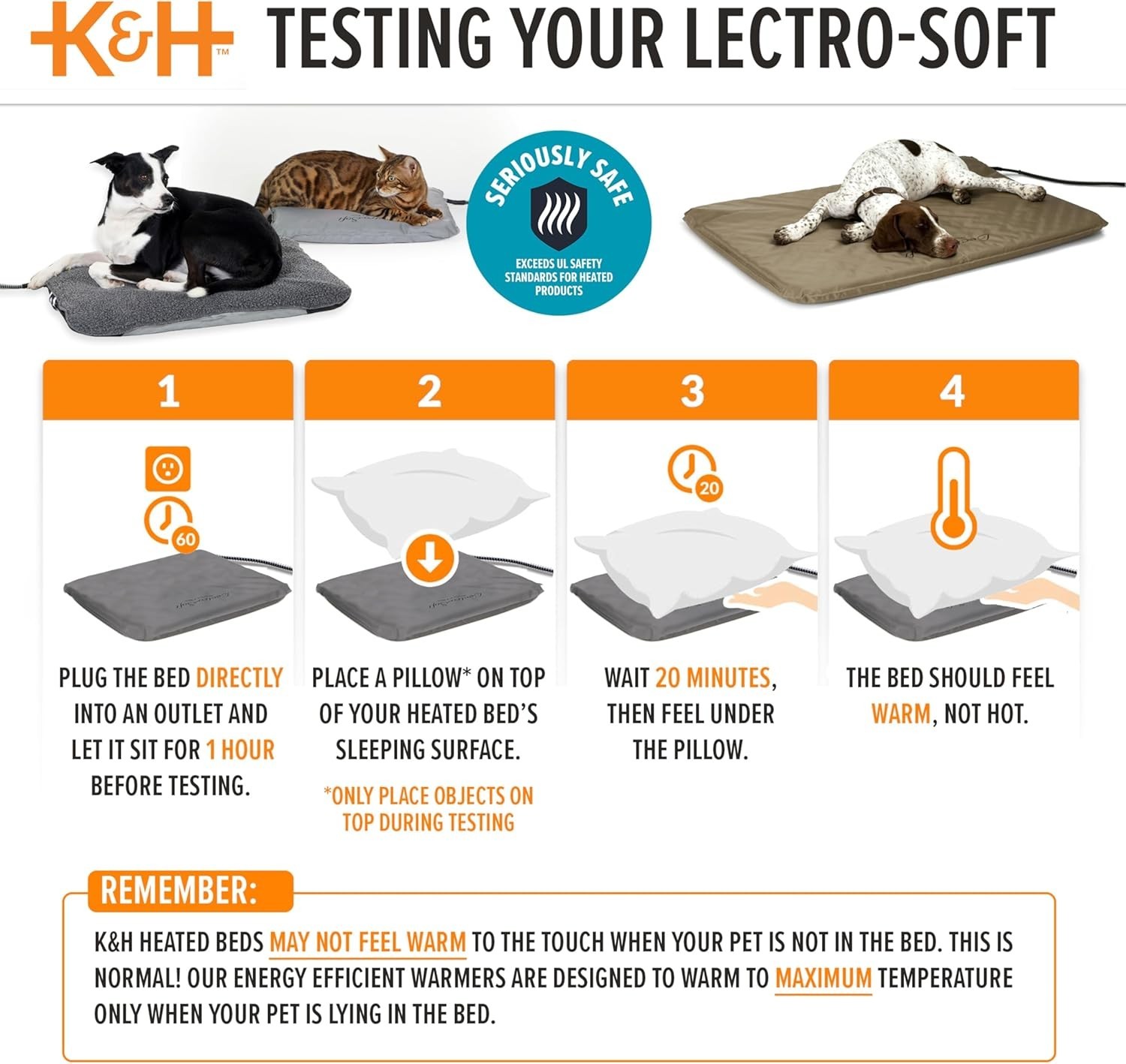 K&H™ TESTING YOUR LECTRO-SOFT

SERIOUSLY SAFE

EXCEEDS UL SAFETY STANDARDS FOR HEATED PRODUCTS

1

60

PLUG THE BED DIRECTLY INTO AN OUTLET AND LET IT SIT FOR 1 HOUR BEFORE TESTING.

2

PLACE A PILLOW* ON TOP OF YOUR HEATED BED'S SLEEPING SURFACE.

*ONLY PLACE OBJECTS ON TOP DURING TESTING

3

20

WAIT 20 MINUTES, THEN FEEL UNDER THE PILLOW.

4

THE BED SHOULD FEEL WARM, NOT HOT.

REMEMBER:

K&H HEATED BEDS MAY NOT FEEL WARM TO THE TOUCH WHEN YOUR PET IS NOT IN THE BED. THIS IS NORMAL! OUR ENERGY EFFICIENT WARMERS ARE DESIGNED TO WARM TO MAXIMUM TEMPERATURE ONLY WHEN YOUR PET IS LYING IN THE BED.