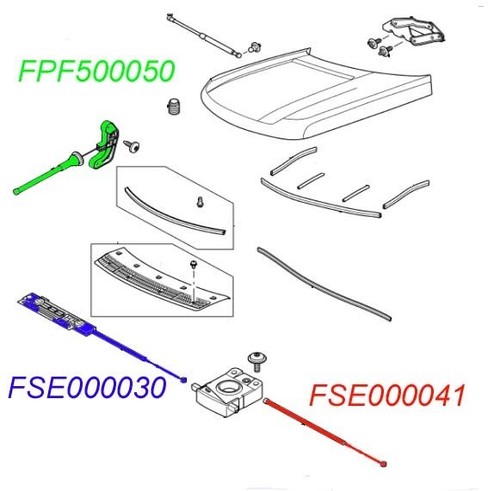 FPF500050

FSE000030

FSE000041