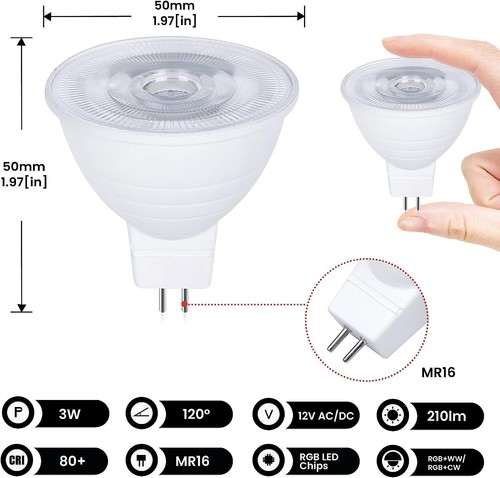 50mm
1.97[in]

50mm
1.97[in]

MR16

P 3W

120°

V 12V AC/DC

210lm

CRI 80+

MR16

RGB LED Chips

RGB+WW/ RGB+CW