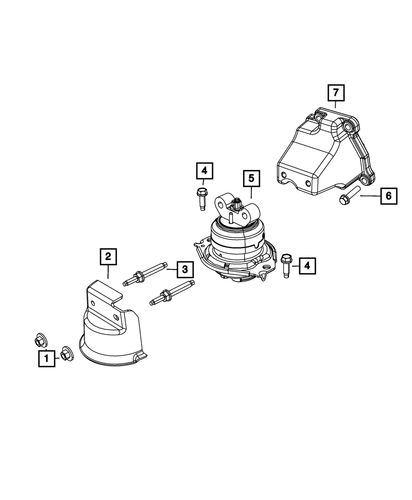 7
4
5
6
2
3
4
1