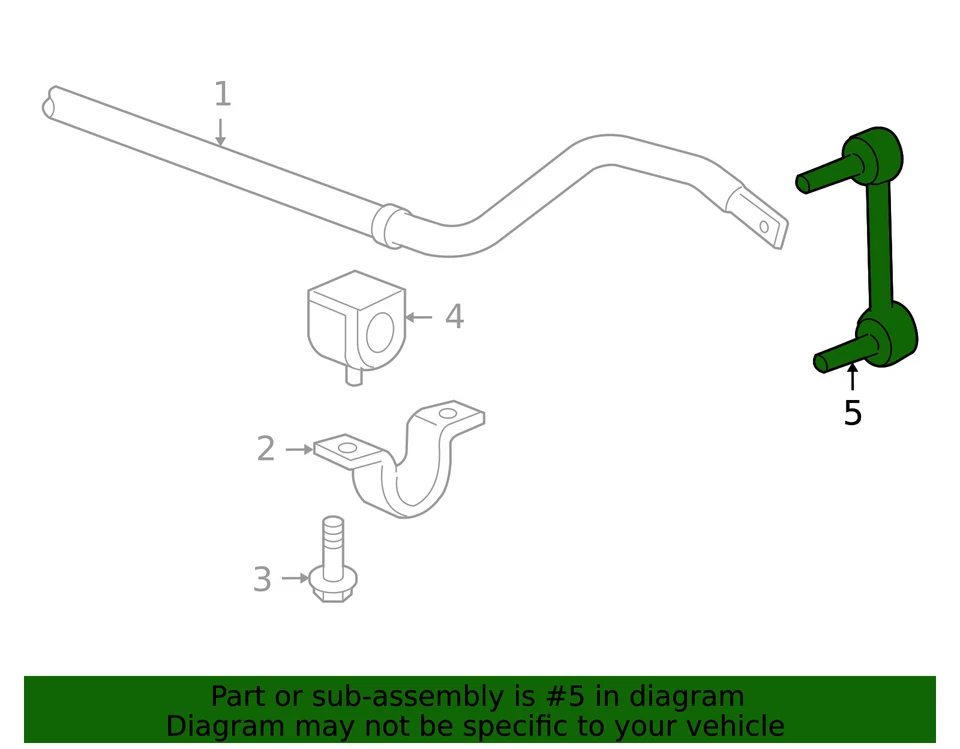 1
4
5
2
3
Part or sub-assembly is #5 in diagram
Diagram may not be specific to your vehicle