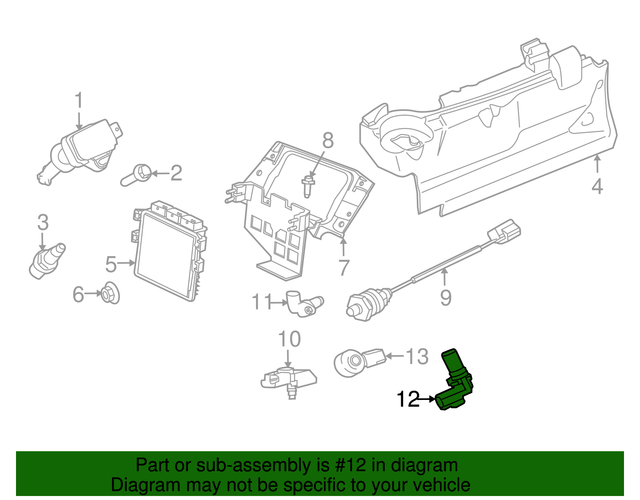 1
2
8
4
3
5
7
6
11
9
10
13
12

Part or sub-assembly is #12 in diagram
Diagram may not be specific to your vehicle