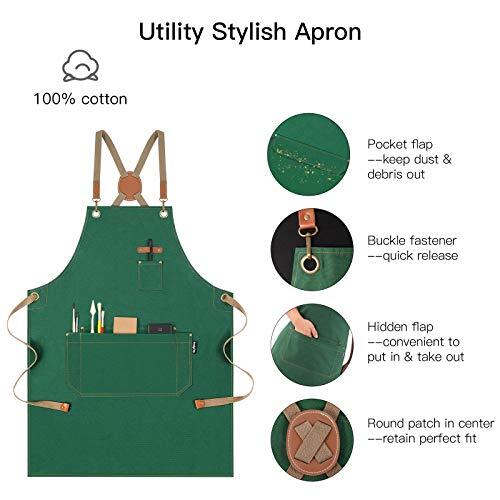 Utility Stylish Apron

100% cotton

Pocket flap
--keep dust & debris out

Buckle fastener
--quick release

Hidden flap
--convenient to put in & take out

Round patch in center
--retain perfect fit