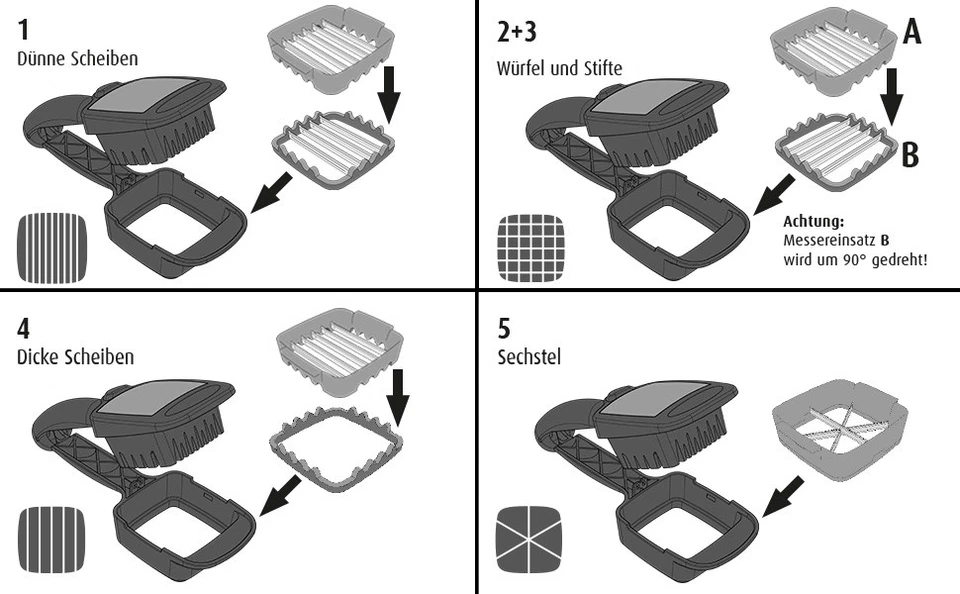 1
Dünne Scheiben

2+3
Würfel und Stifte

A

B

Achtung:
Messereinsatz B
wird um 90° gedreht!

4
Dicke Scheiben

5
Sechstel