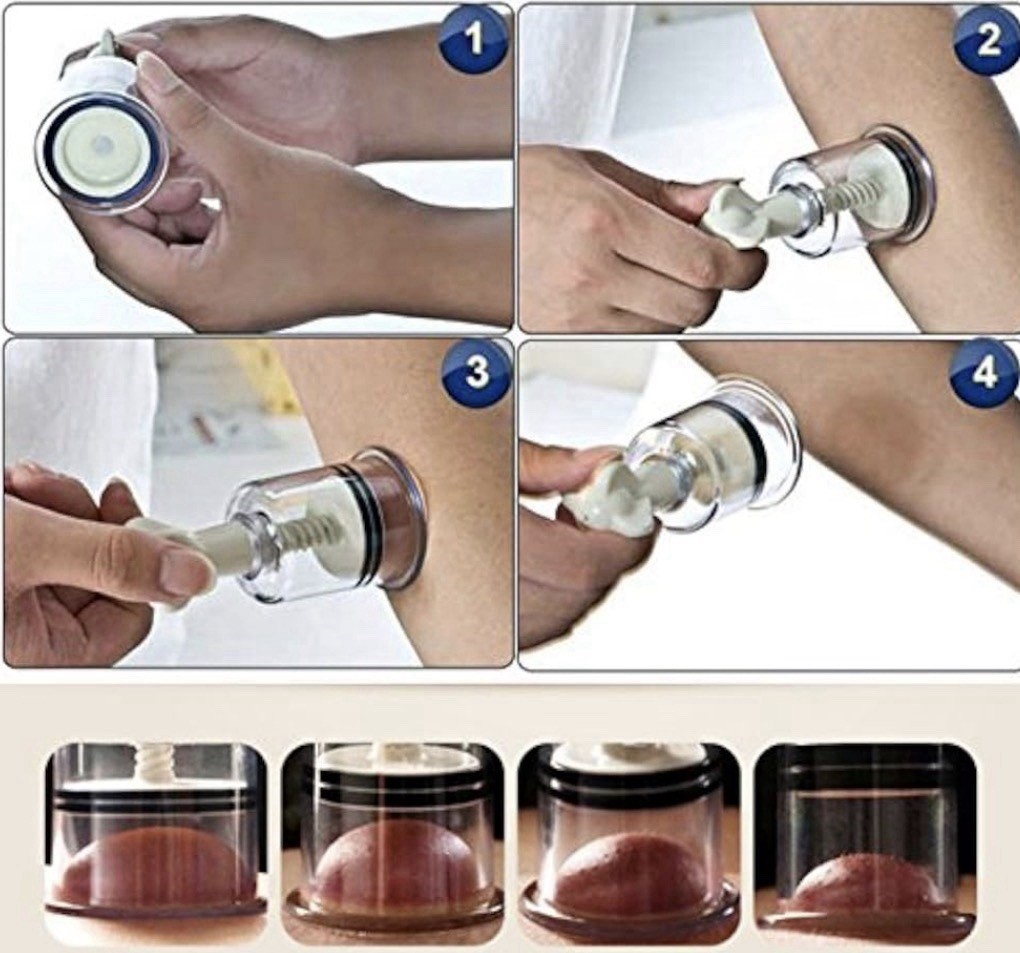 1
2
3
4