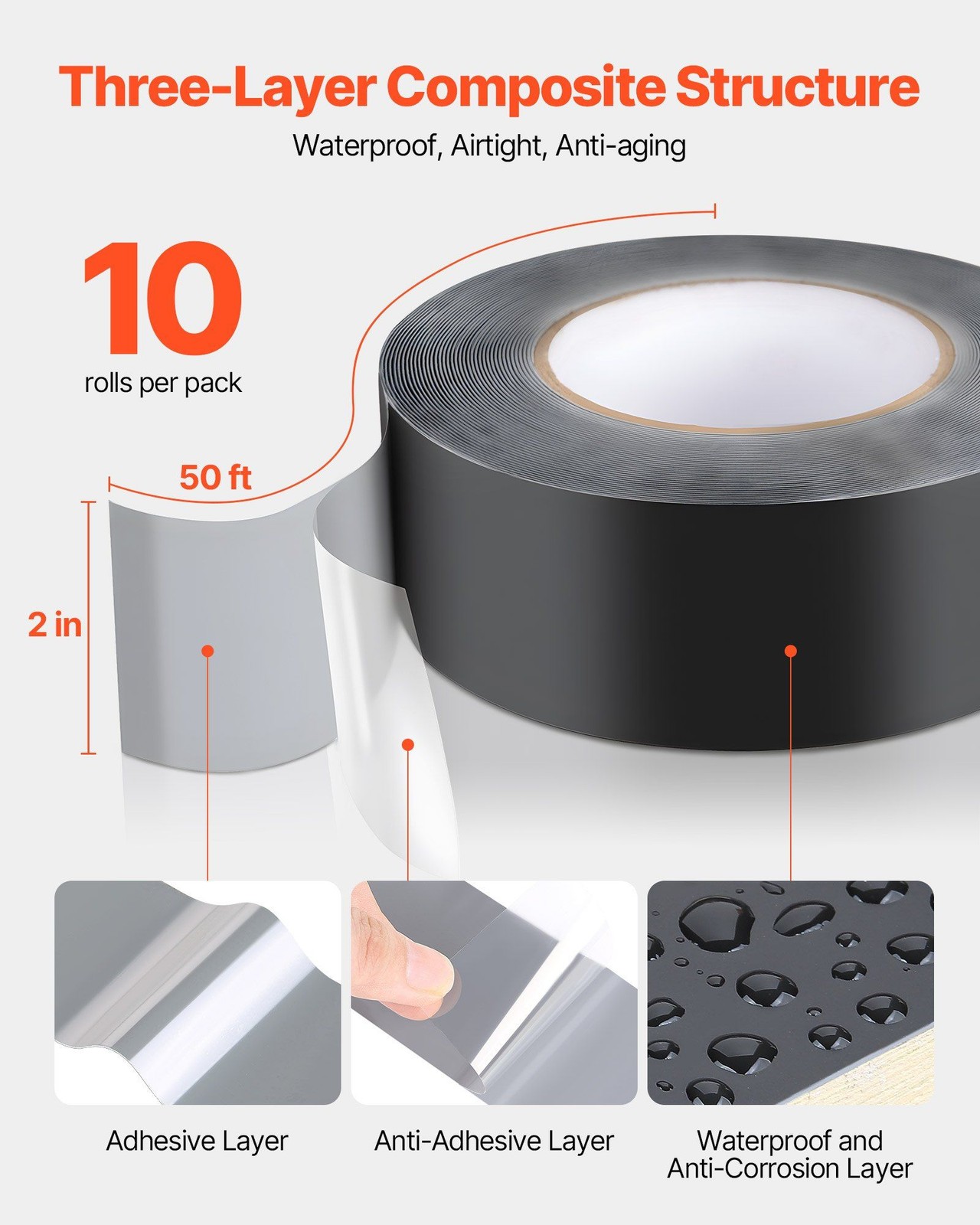 Three-Layer Composite Structure

Waterproof, Airtight, Anti-aging

10

rolls per pack

50 ft

2 in

Adhesive Layer

Anti-Adhesive Layer

Waterproof and Anti-Corrosion Layer