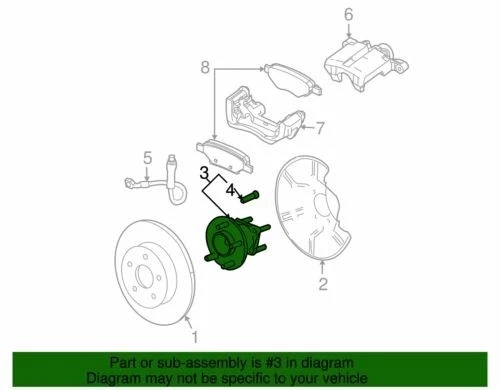 6
8
7
5
3
4
2
1

Part or sub-assembly is #3 in diagram
Diagram may not be specific to your vehicle