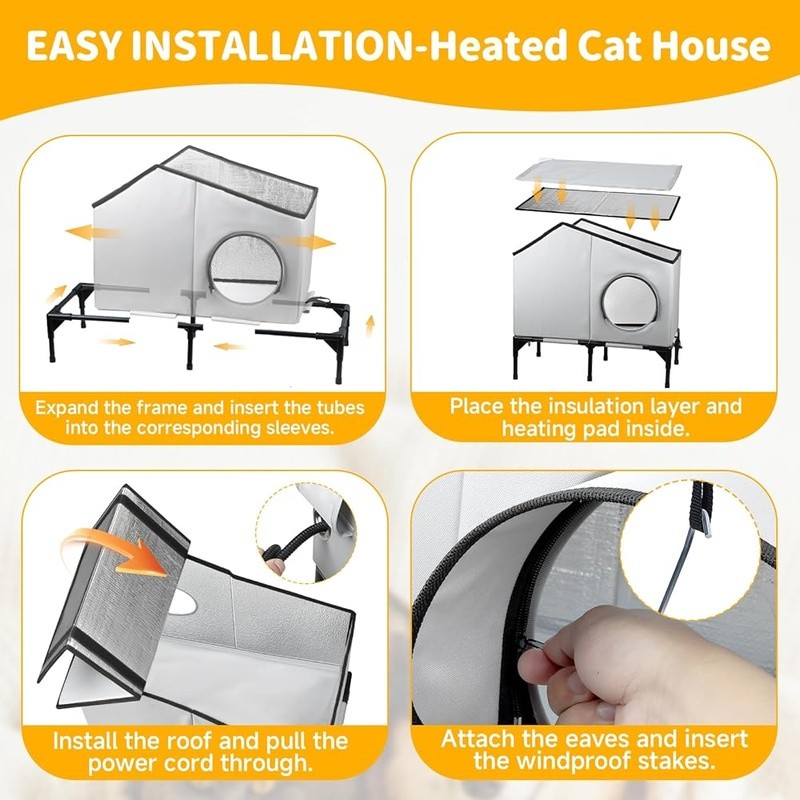 EASY INSTALLATION-Heated Cat House

Expand the frame and insert the tubes into the corresponding sleeves.

Place the insulation layer and heating pad inside.

Install the roof and pull the power cord through.

Attach the eaves and insert the windproof stakes.