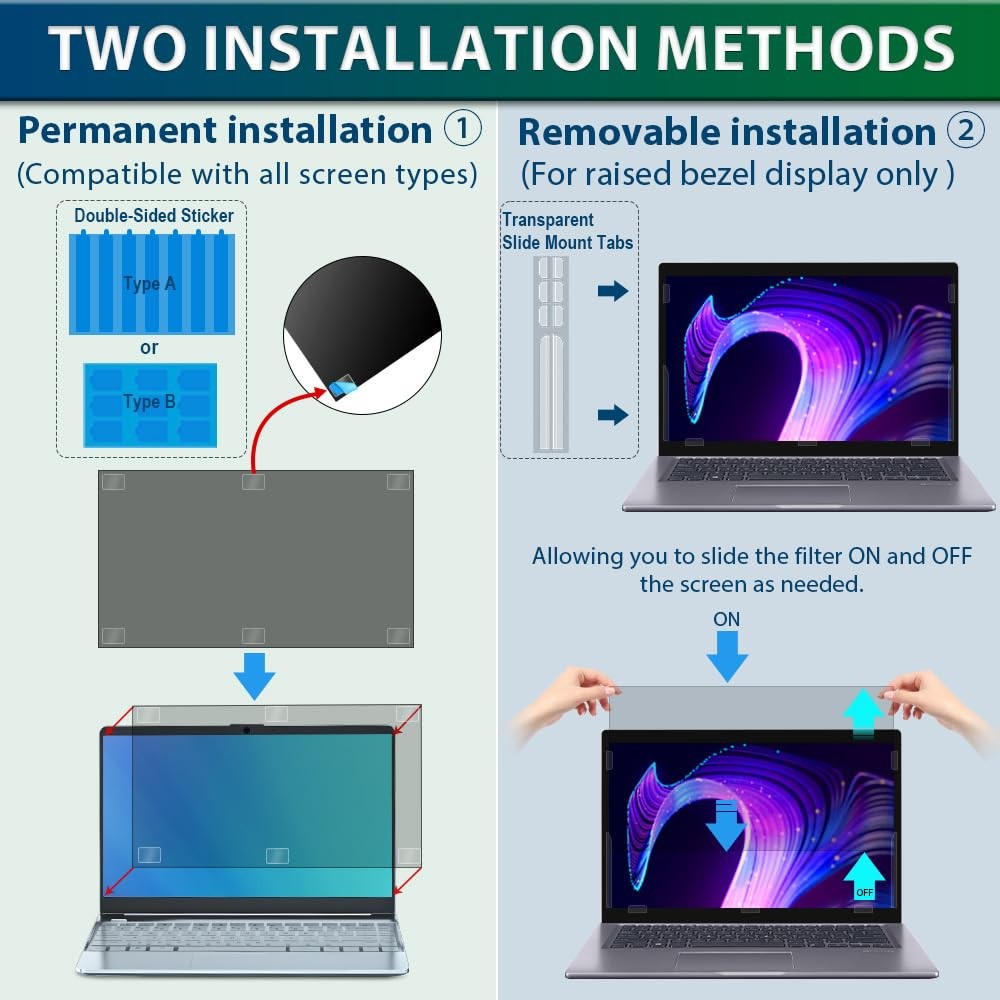 TWO INSTALLATION METHODS

Permanent installation ①
(Compatible with all screen types)

Double-Sided Sticker
Type A
or
Type B

Removable installation ②
(For raised bezel display only )

Transparent
Slide Mount Tabs

Allowing you to slide the filter ON and OFF the screen as needed.

ON

OFF