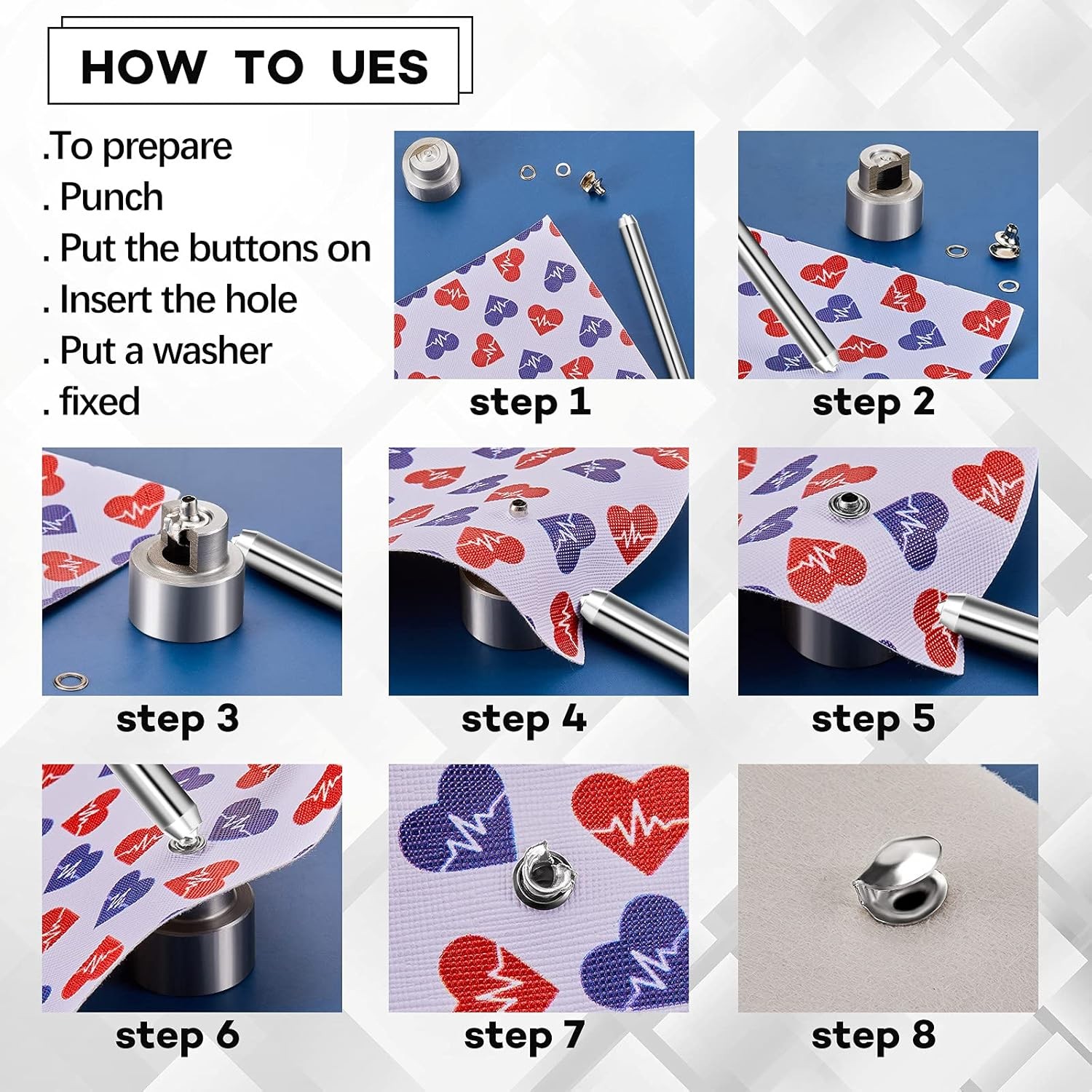 HOW TO UES

.To prepare
. Punch
. Put the buttons on
. Insert the hole
. Put a washer
. fixed

step 1

step 2

step 3

step 4

step 5

step 6

step 7

step 8