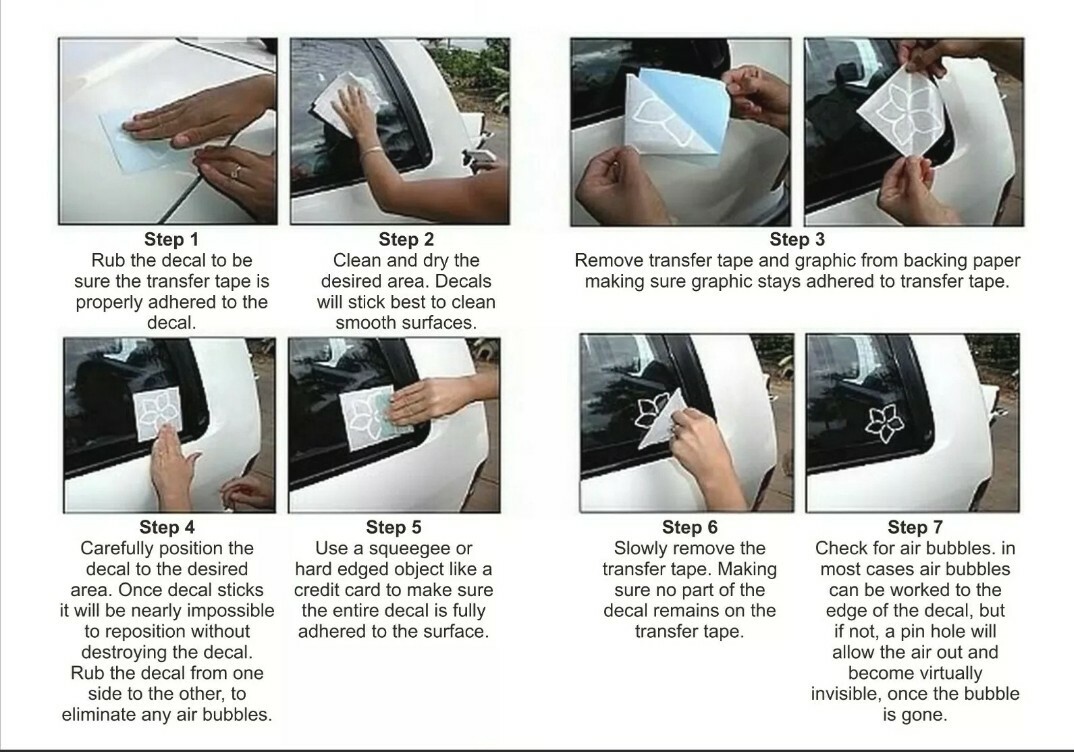 Step 1
Rub the decal to be sure the transfer tape is properly adhered to the decal.

Step 2
Clean and dry the desired area. Decals will stick best to clean smooth surfaces.

Step 3
Remove transfer tape and graphic from backing paper making sure graphic stays adhered to transfer tape.

Step 4
Carefully position the decal to the desired area. Once decal sticks it will be nearly impossible to reposition without destroying the decal. Rub the decal from one side to the other, to eliminate any air bubbles.

Step 5
Use a squeegee or hard edged object like a credit card to make sure the entire decal is fully adhered to the surface.

Step 6
Slowly remove the transfer tape. Making sure no part of the decal remains on the transfer tape.

Step 7
Check for air bubbles. in most cases air bubbles can be worked to the edge of the decal, but if not, a pin hole will allow the air out and become virtually invisible, once the bubble is gone.