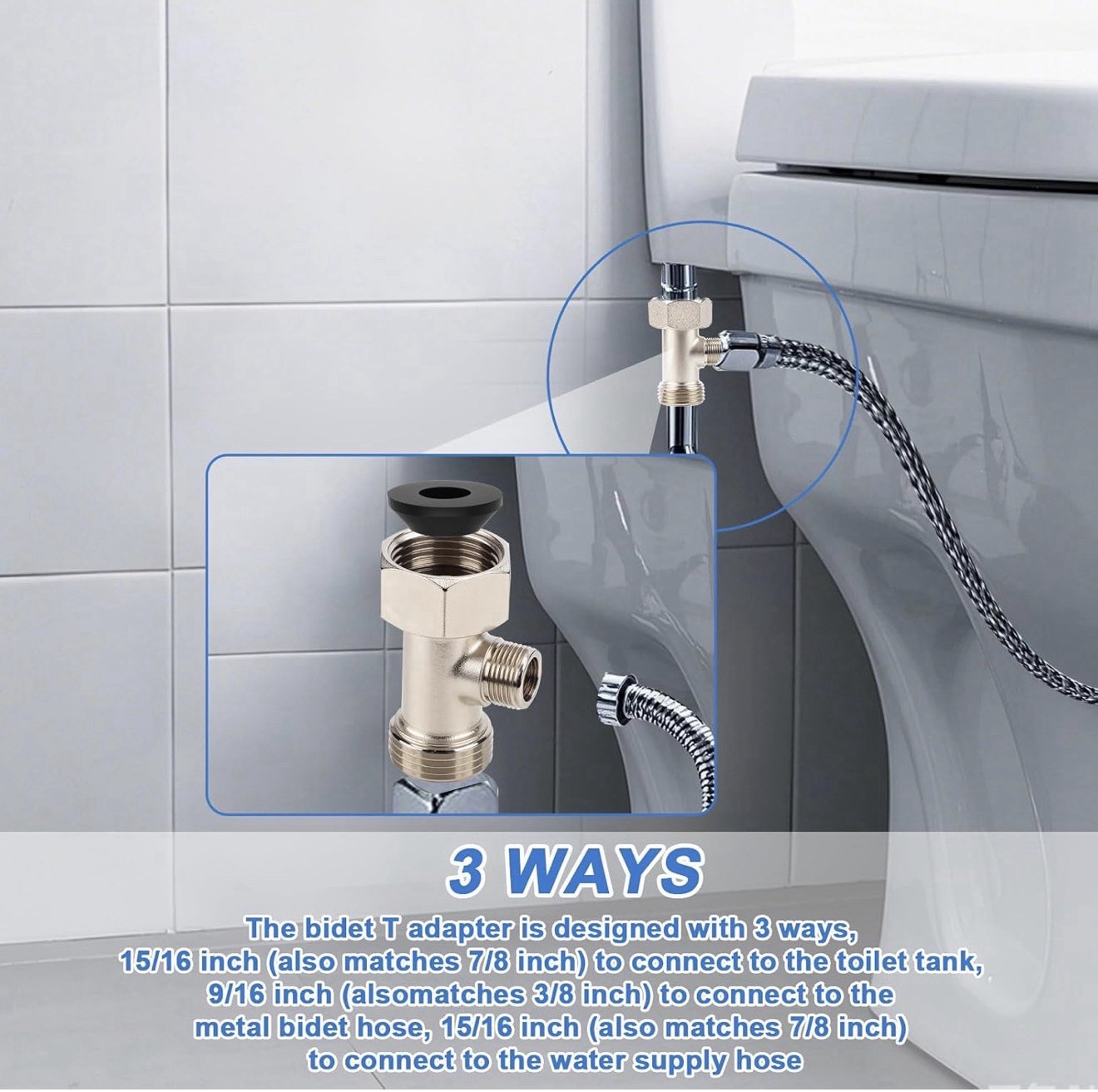 3 WAYS

The bidet T adapter is designed with 3 ways, 15/16 inch (also matches 7/8 inch) to connect to the toilet tank, 9/16 inch (alsomatches 3/8 inch) to connect to the metal bidet hose, 15/16 inch (also matches 7/8 inch) to connect to the water supply hose