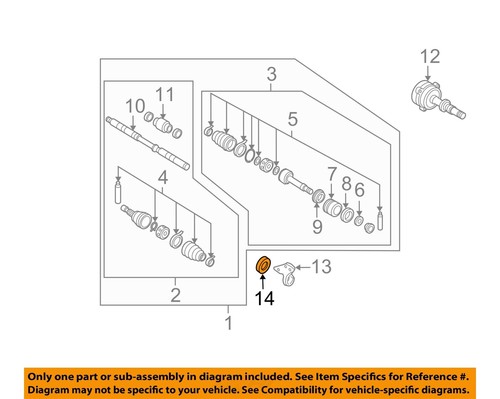 12
3
11
10
5
4
7
8
6
9
13
14
2
1

Only one part or sub-assembly in diagram included. See Item Specifics for Reference #. Diagram may not be specific to your vehicle. See Compatibility for vehicle-specific diagrams.