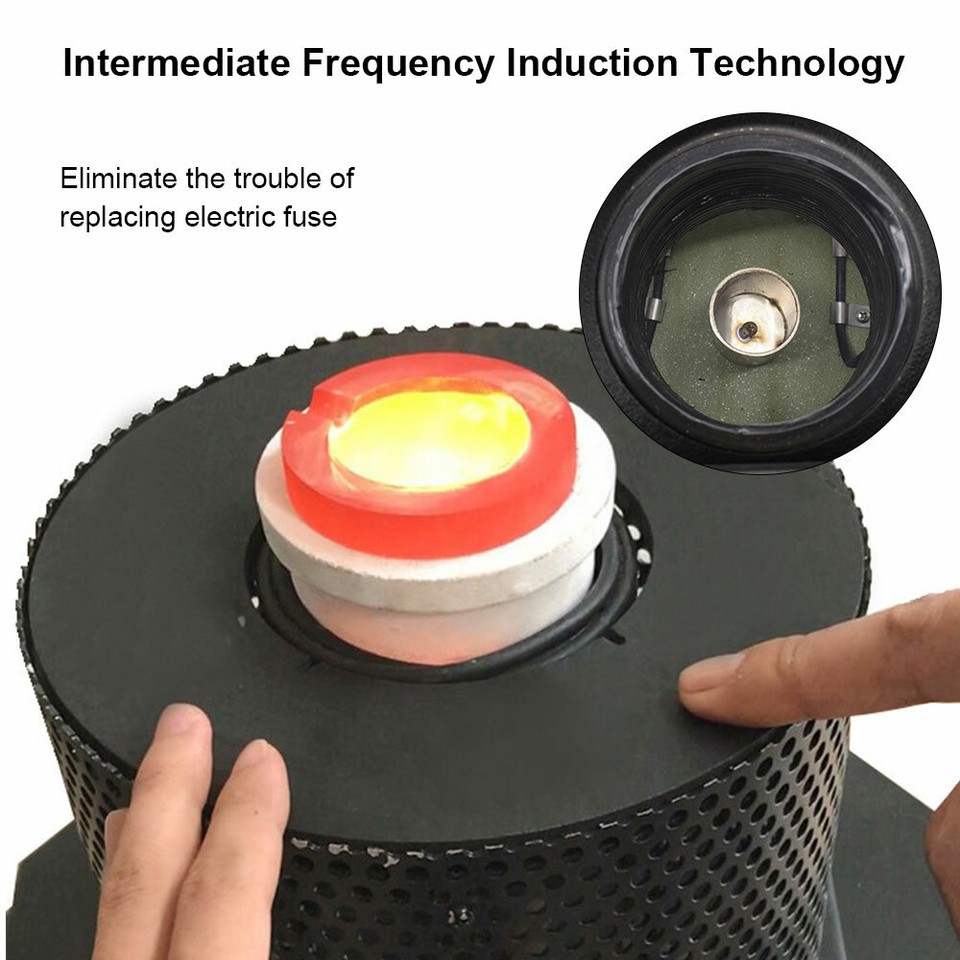 Intermediate Frequency Induction Technology

Eliminate the trouble of replacing electric fuse