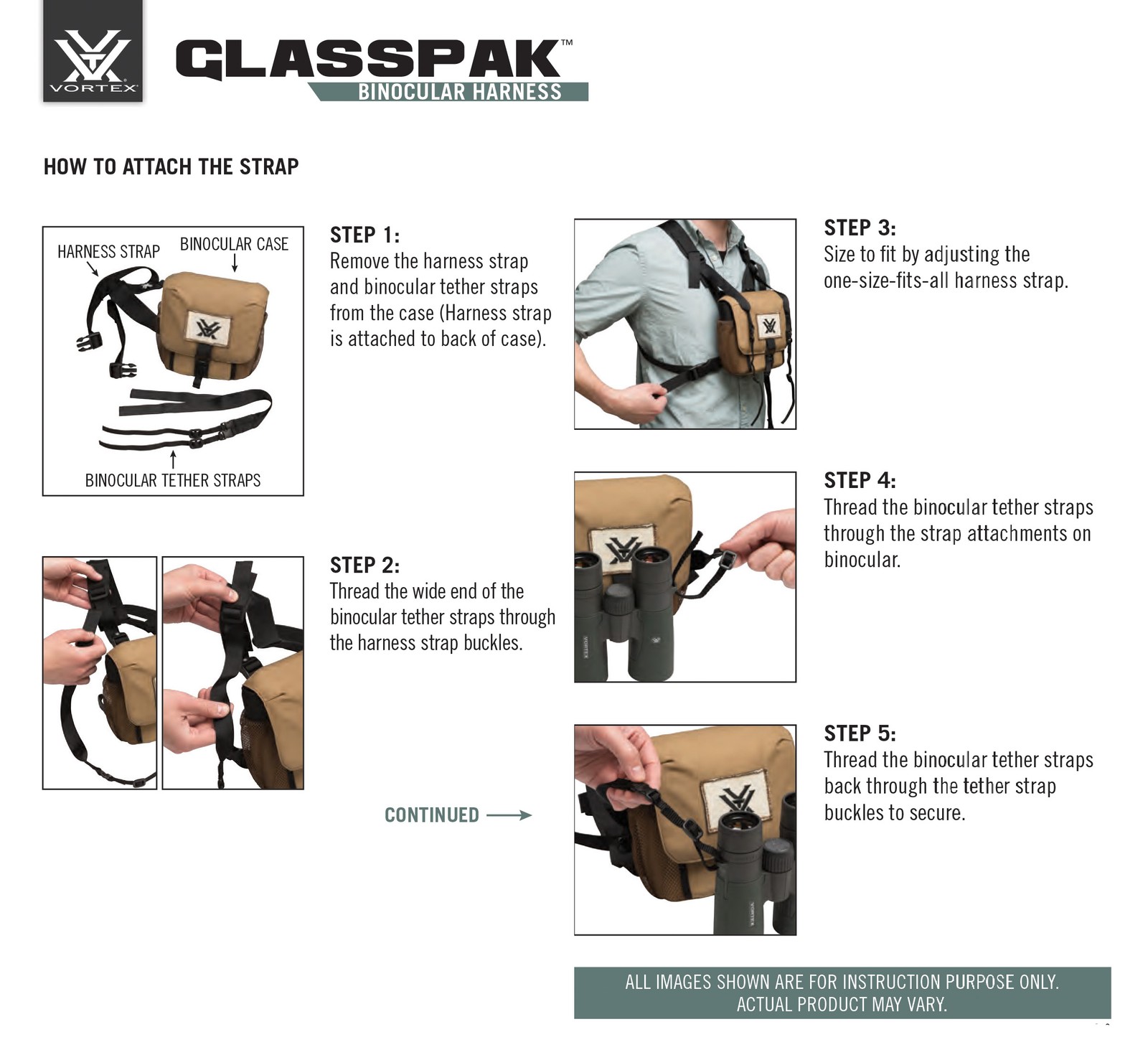 VORTEX

GLASSPAK™
BINOCULAR HARNESS

HOW TO ATTACH THE STRAP

HARNESS STRAP
BINOCULAR CASE
BINOCULAR TETHER STRAPS

STEP 1:
Remove the harness strap and binocular tether straps from the case (Harness strap is attached to back of case).

STEP 2:
Thread the wide end of the binocular tether straps through the harness strap buckles.

CONTINUED

STEP 3:
Size to fit by adjusting the one-size-fits-all harness strap.

STEP 4:
Thread the binocular tether straps through the strap attachments on binocular.

STEP 5:
Thread the binocular tether straps back through the tether strap buckles to secure.

ALL IMAGES SHOWN ARE FOR INSTRUCTION PURPOSE ONLY. ACTUAL PRODUCT MAY VARY.