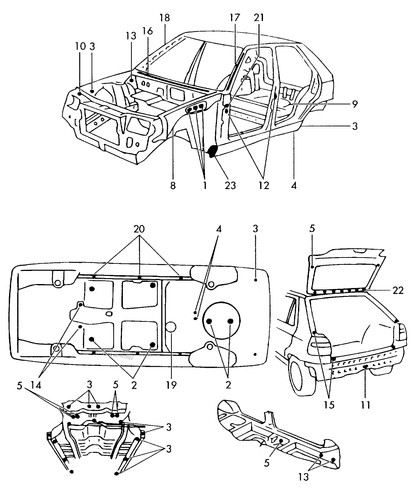 18
17
21
13
16
10
3
9
3
8
1
23
12
4
20
4
3
5
22
14
2
19
2
15
11
5
3
5
3
3
5
13